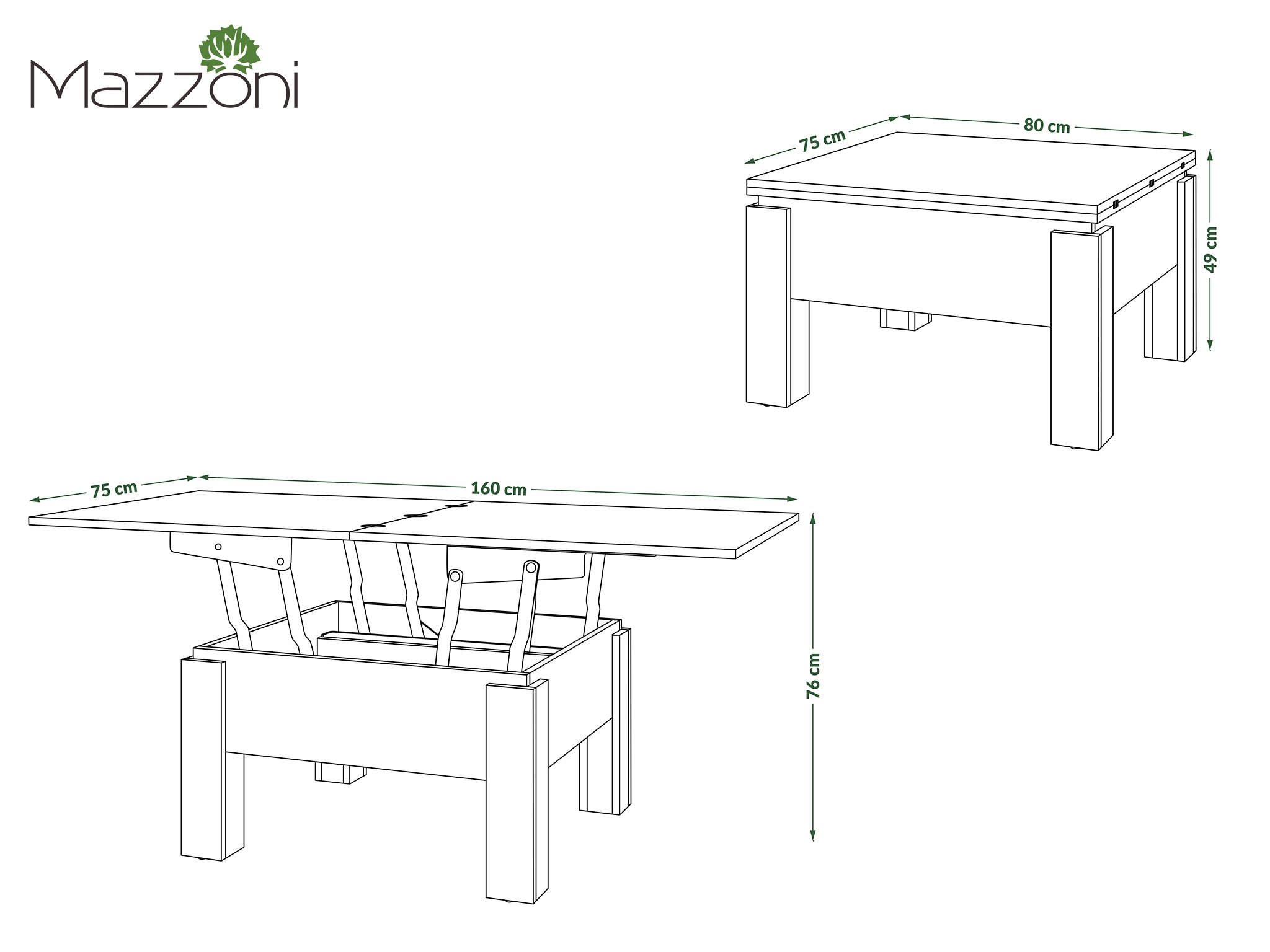 Mazzoni

75 cm
80 cm
49 cm

75 cm
160 cm
76 cm