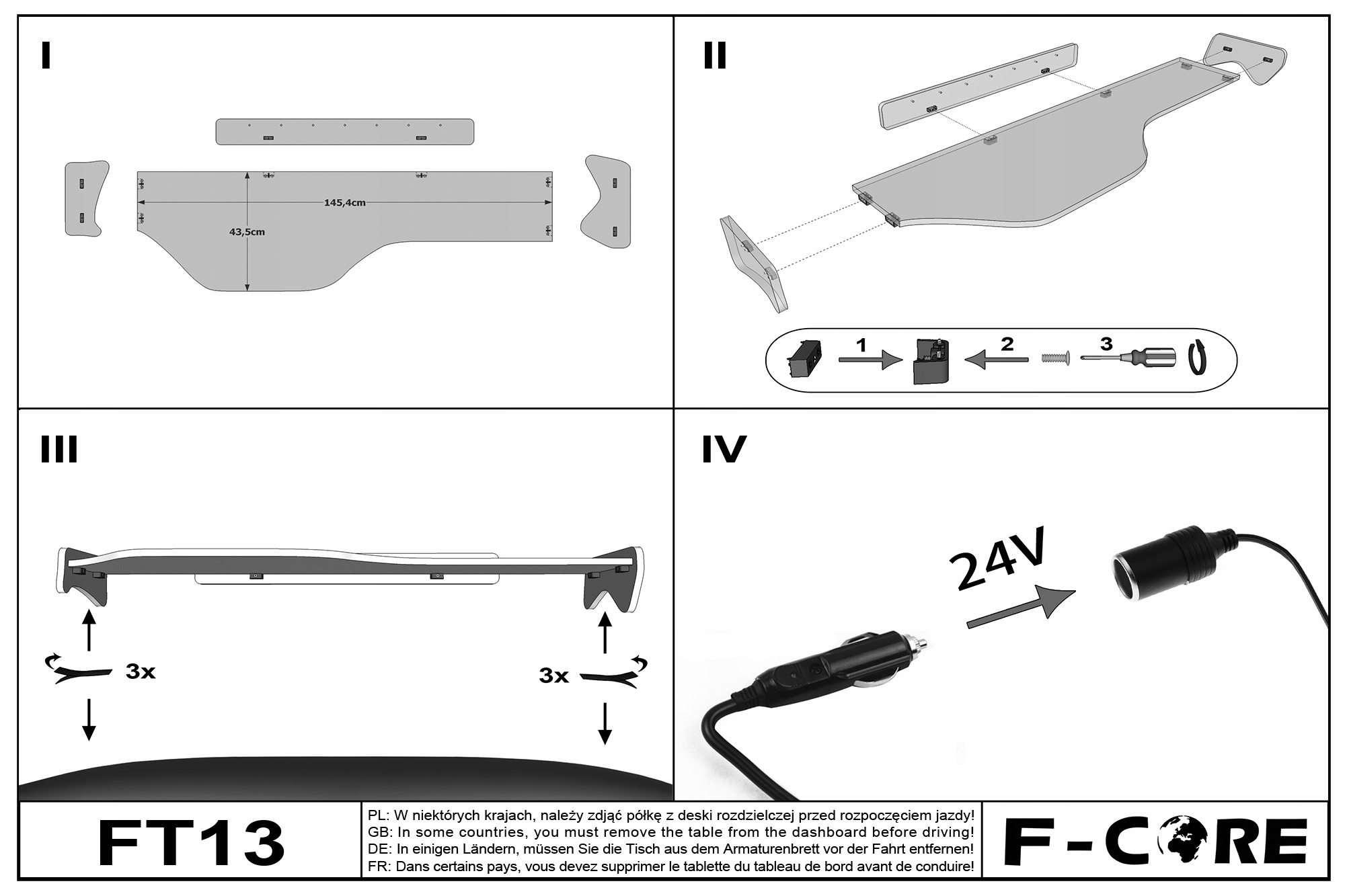 I

145,4cm

43,5cm

II

1

2

3

III

3x

3x

IV

24V

FT13

PL: W niektórych krajach, należy zdjąć półkę z deski rozdzielczej przed rozpoczęciem jazdy!
GB: In some countries, you must remove the table from the dashboard before driving!
DE: In einigen Ländern, müssen Sie die Tisch aus dem Armaturenbrett vor der Fahrt entfernen!
FR: Dans certains pays, vous devez supprimer le tablette du tableau de bord avant de conduire!

F-CORE