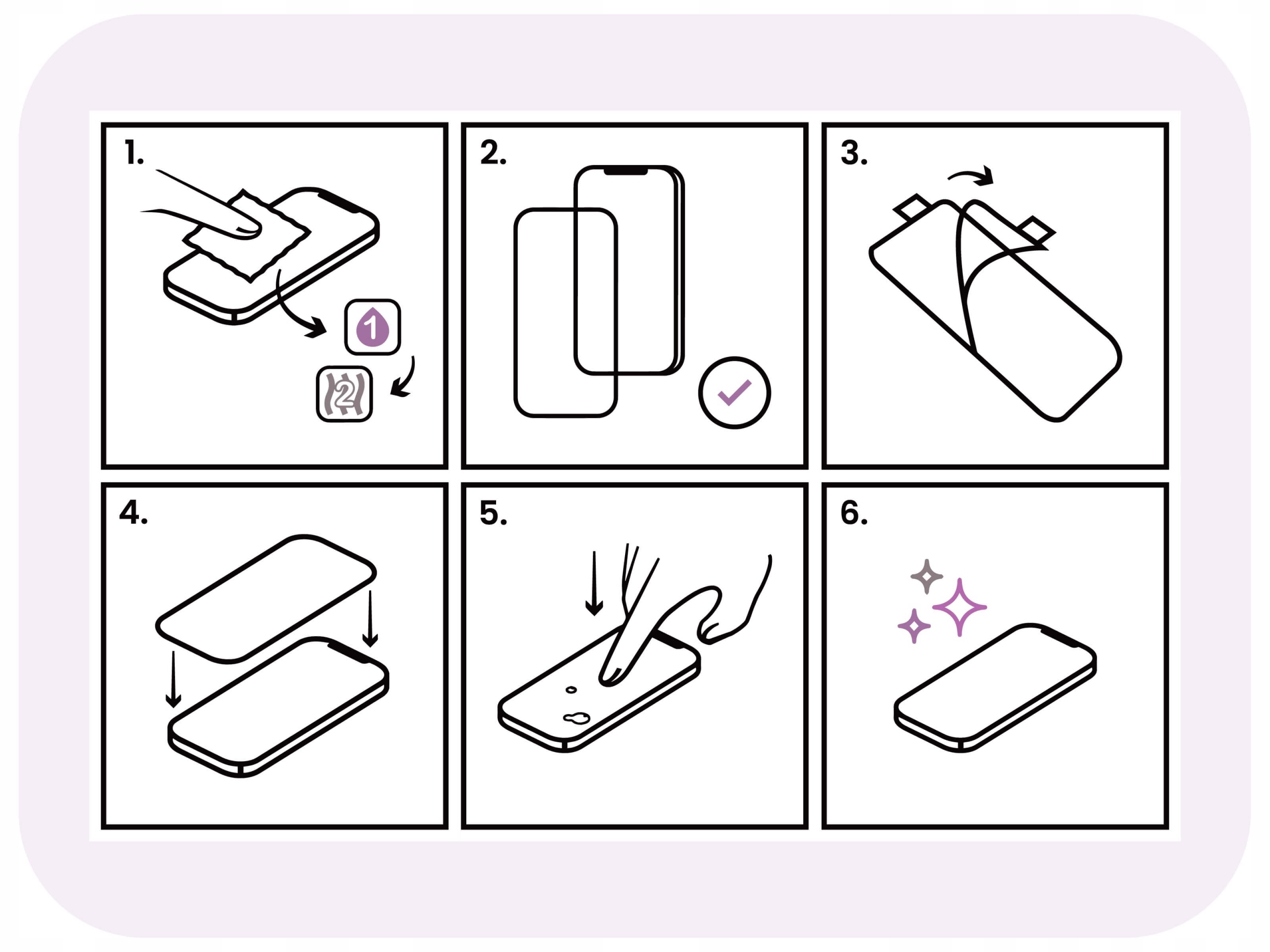 1.

1

2

2.

3.

4.

5.

6.