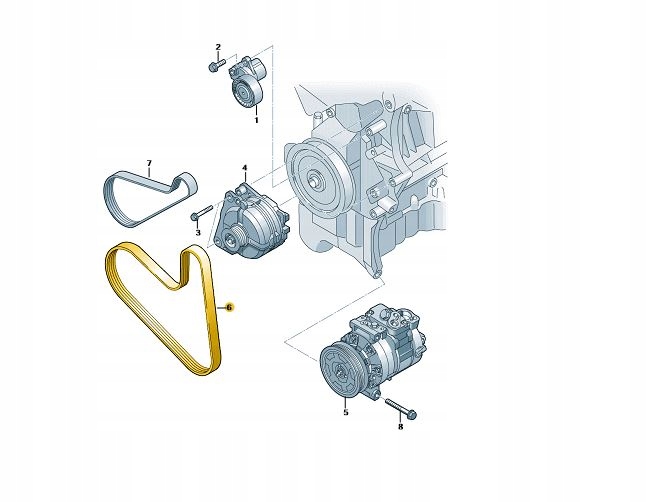 2
1
7
4
3
6
5
8