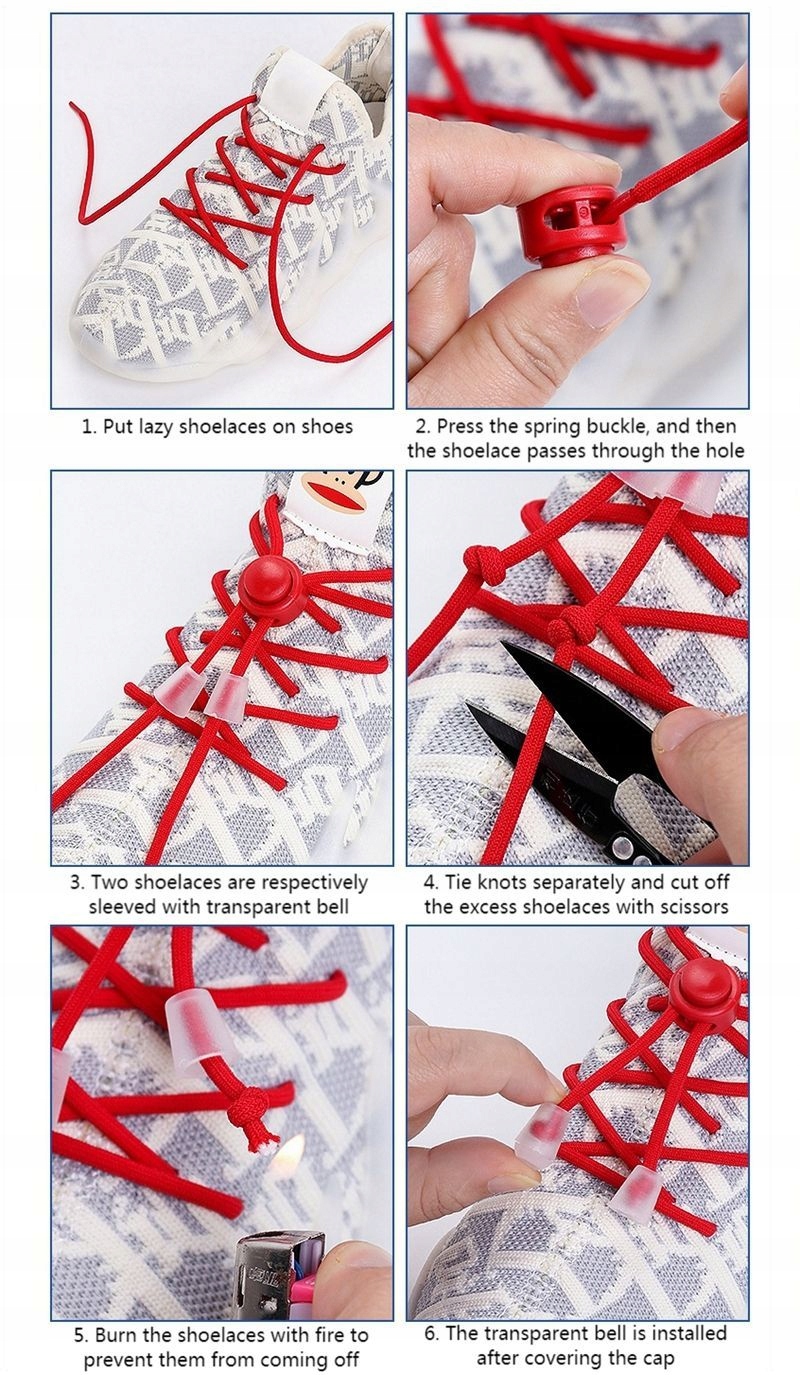 1. Put lazy shoelaces on shoes

2. Press the spring buckle, and then the shoelace passes through the hole

3. Two shoelaces are respectively sleeved with transparent bell

4. Tie knots separately and cut off the excess shoelaces with scissors

5. Burn the shoelaces with fire to prevent them from coming off

6. The transparent bell is installed after covering the cap