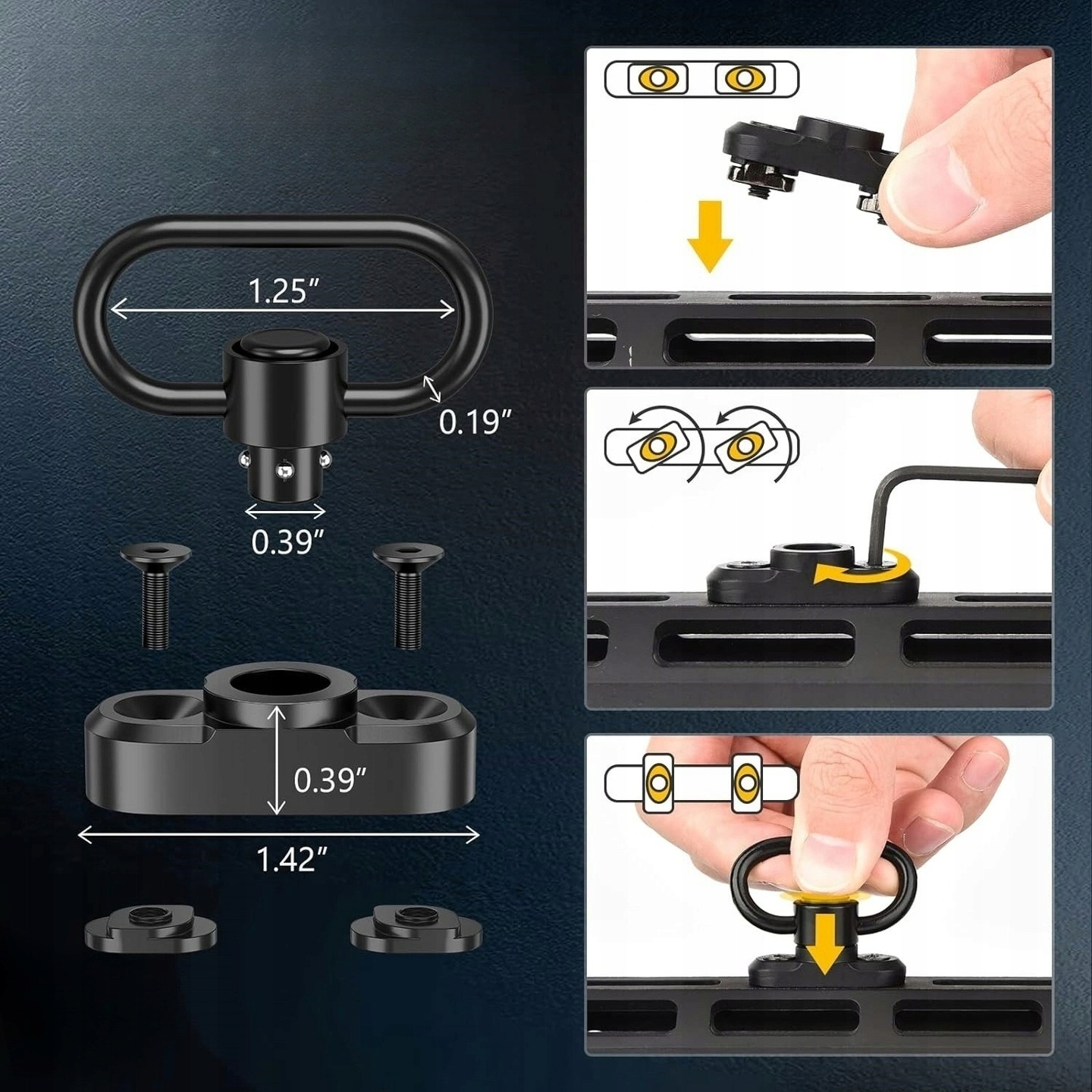 1.25″

0.19″

0.39″

0.39″

1.42″