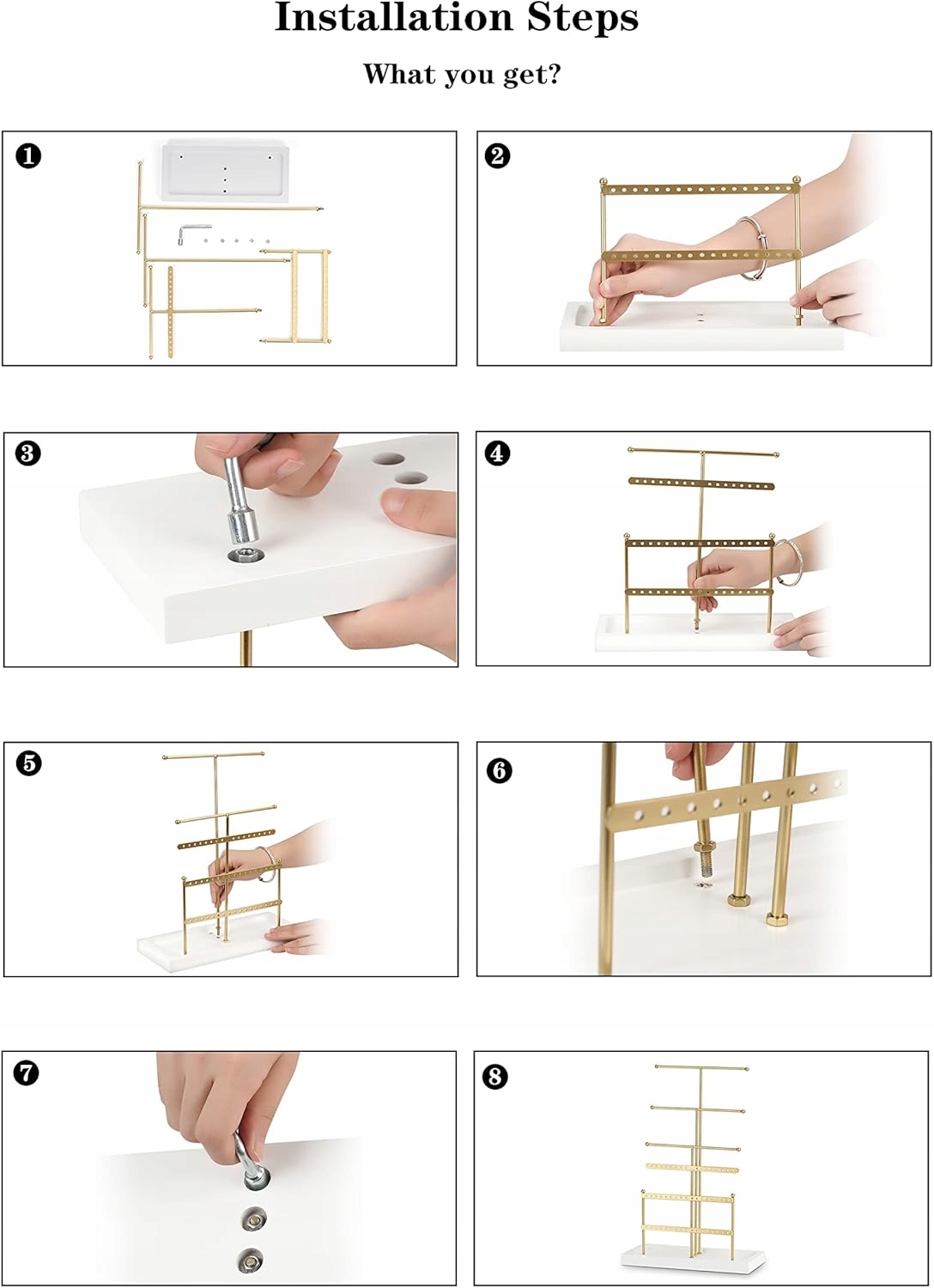 Installation Steps

What you get?

❶

❷

❸

❹

❺

❻

❼

❽