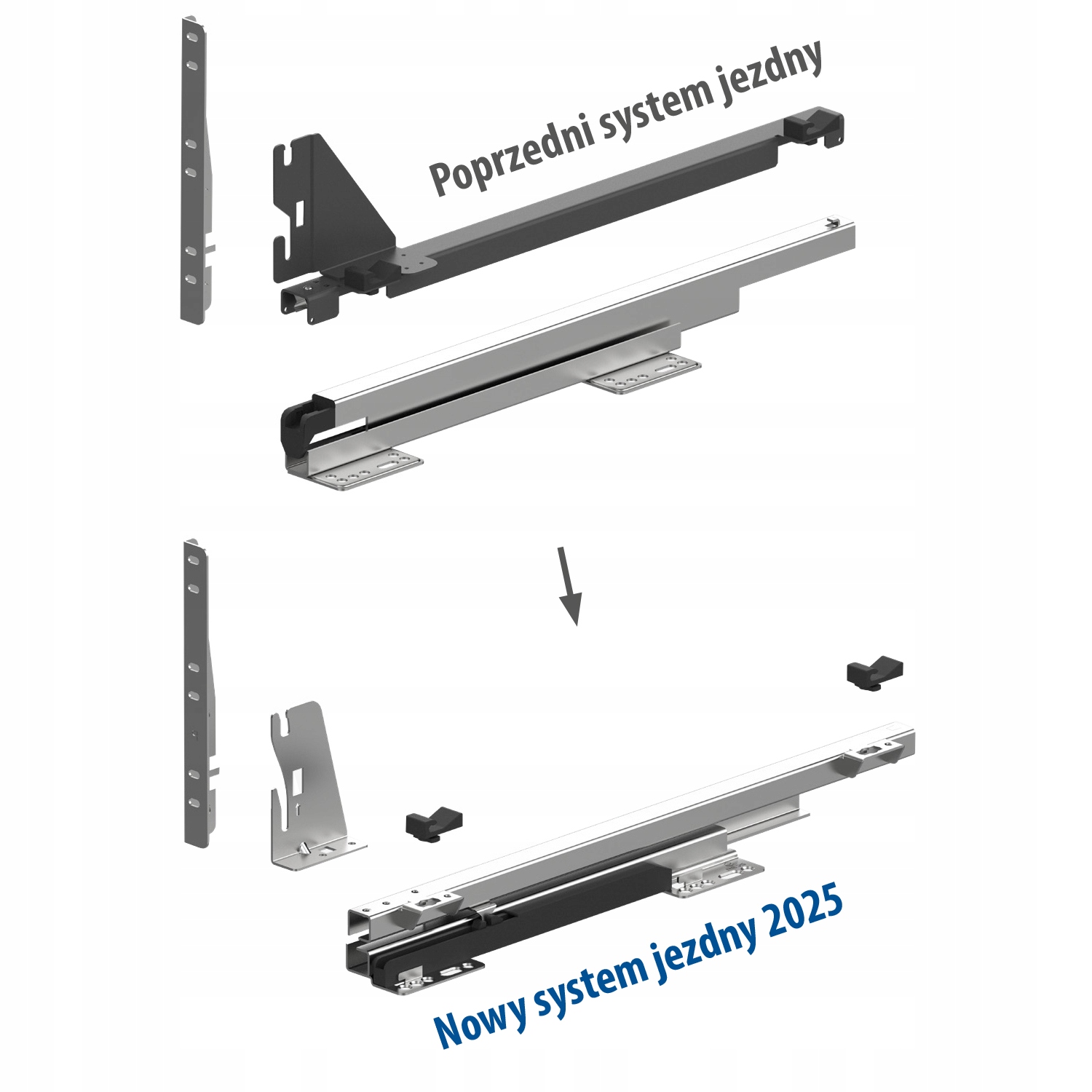 Poprzedni system jezdny

Nowy system jezdny 2025