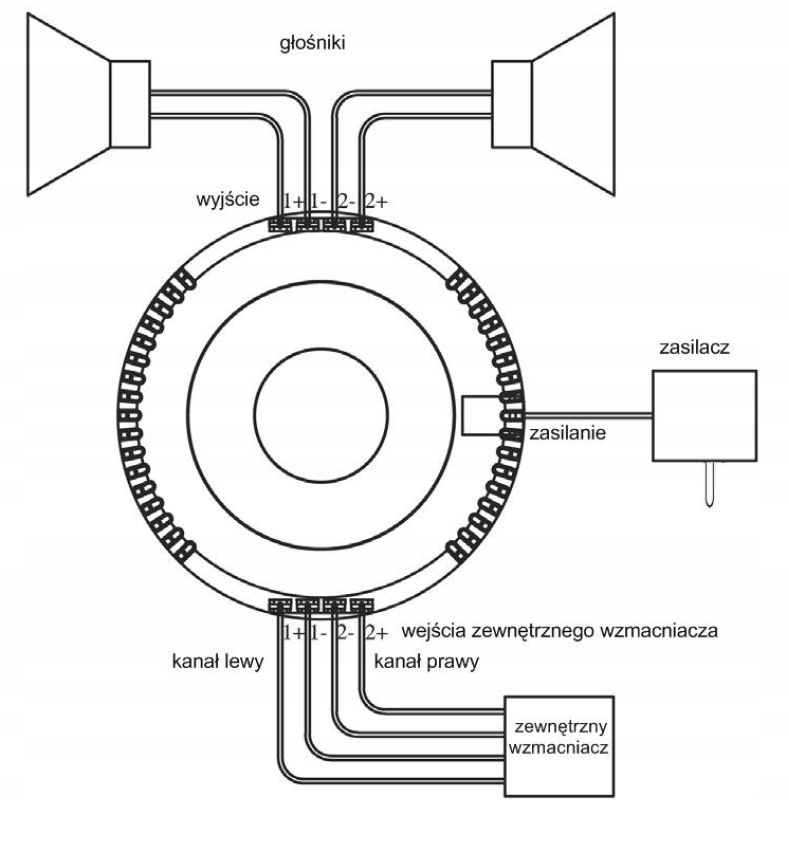 głośniki

wyjście 1+ 1- 2- 2+

zasilacz

zasilanie

1+ 1- 2- 2+ wejścia zewnętrznego wzmacniacza

kanał lewy

kanał prawy

zewnętrzny wzmacniacz