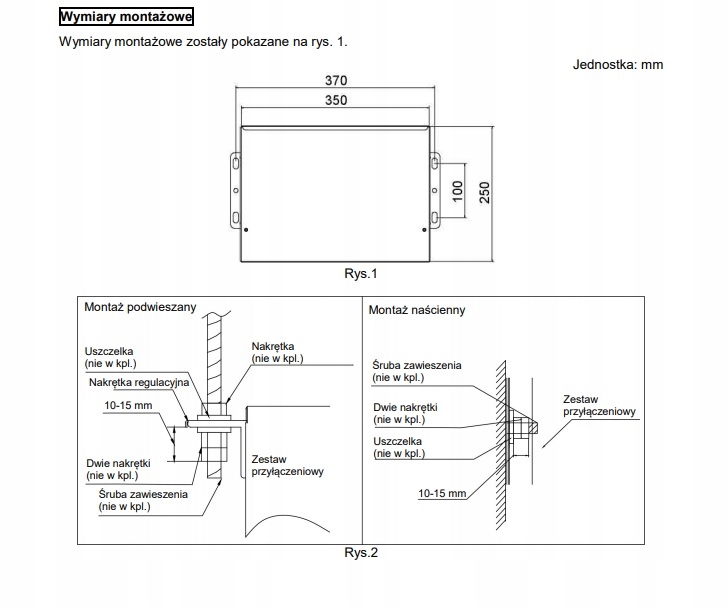 Wymiary montażowe

Wymiary montażowe zostały pokazane na rys. 1.

Jednostka: mm

370

350

100

250

Rys.1

Montaż podwieszany

Uszczelka
(nie w kpl.)

Nakrętka regulacyjna

10-15 mm

Dwie nakrętki
(nie w kpl.)

Śruba zawieszenia
(nie w kpl.)

Nakrętka
(nie w kpl.)

Zestaw
przyłączeniowy

Montaż naścienny

Śruba zawieszenia
(nie w kpl.)

Dwie nakrętki
(nie w kpl.)

Uszczelka
(nie w kpl.)

10-15 mm

Zestaw
przyłączeniowy

Rys.2