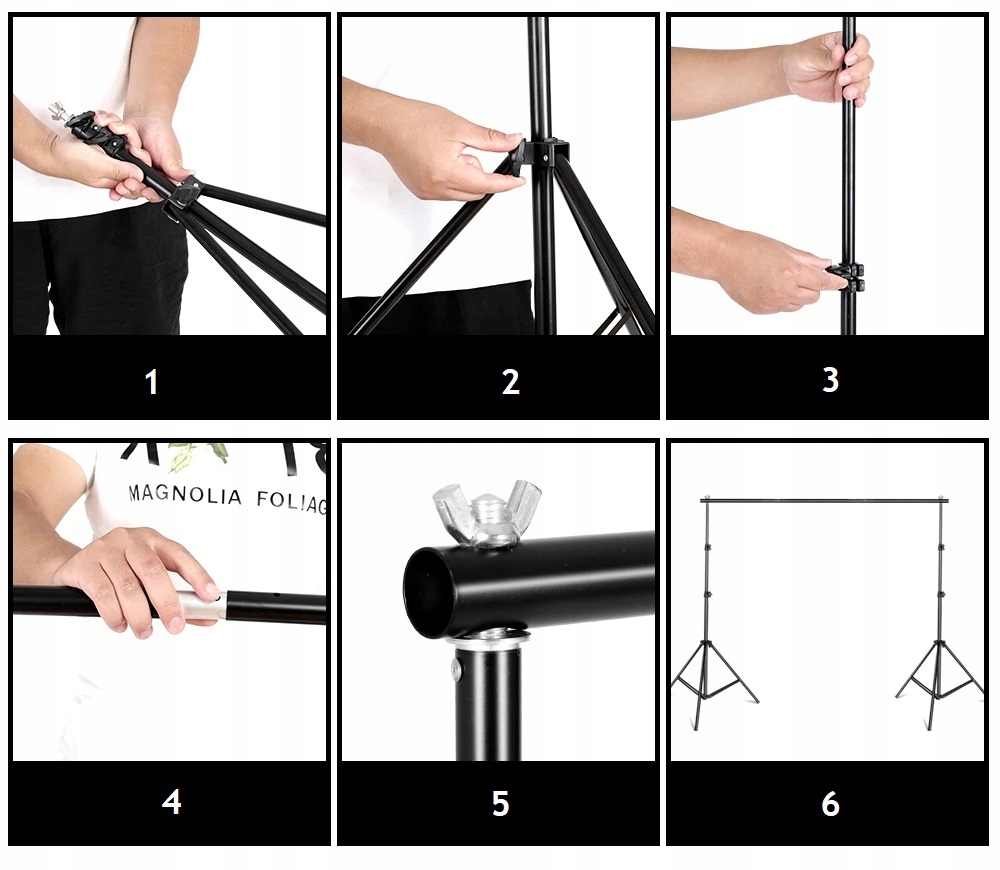 1

2

3

MAGNOLIA FOLIAG

4

5

6