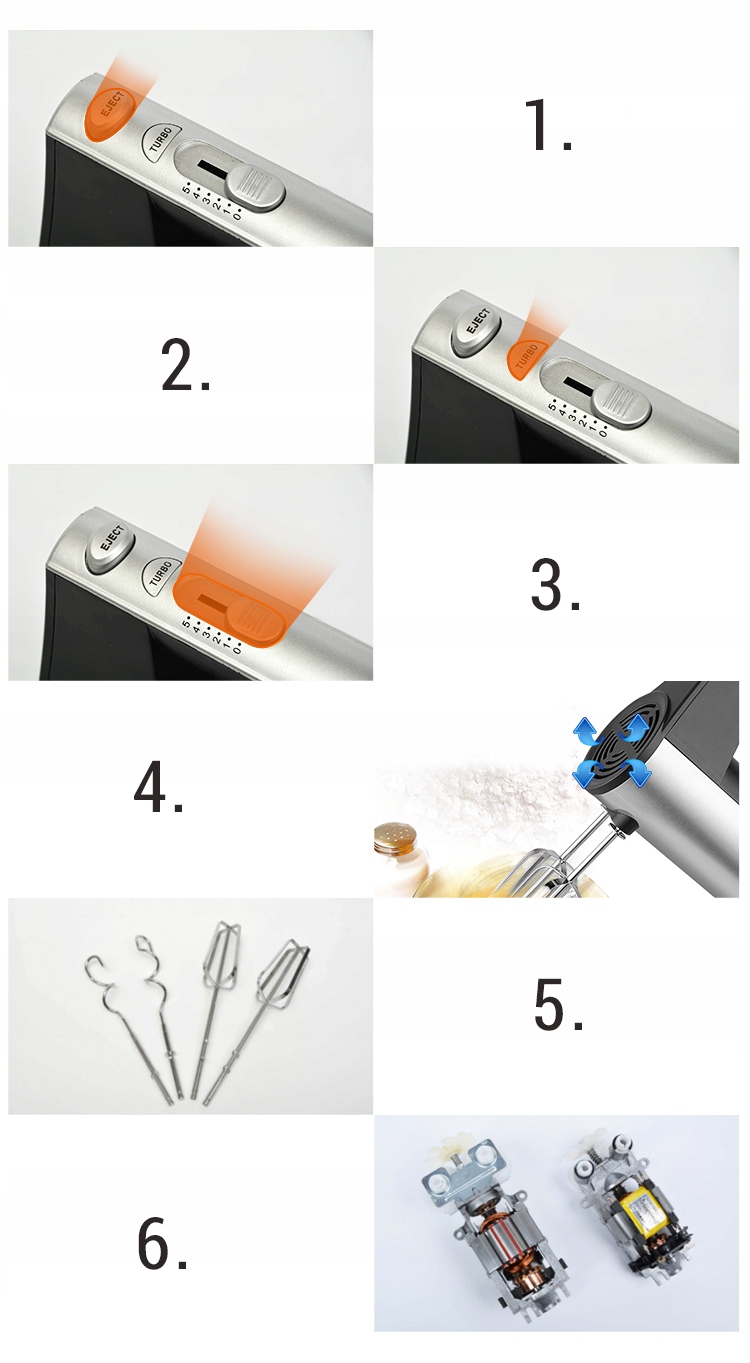 EJECT
TURBO
5 4 3 2 1 0

1.

2.

EJECT
TURBO
5 4 3 2 1 0

EJECT
TURBO
5 4 3 2 1 0

3.

4.

5.

6.