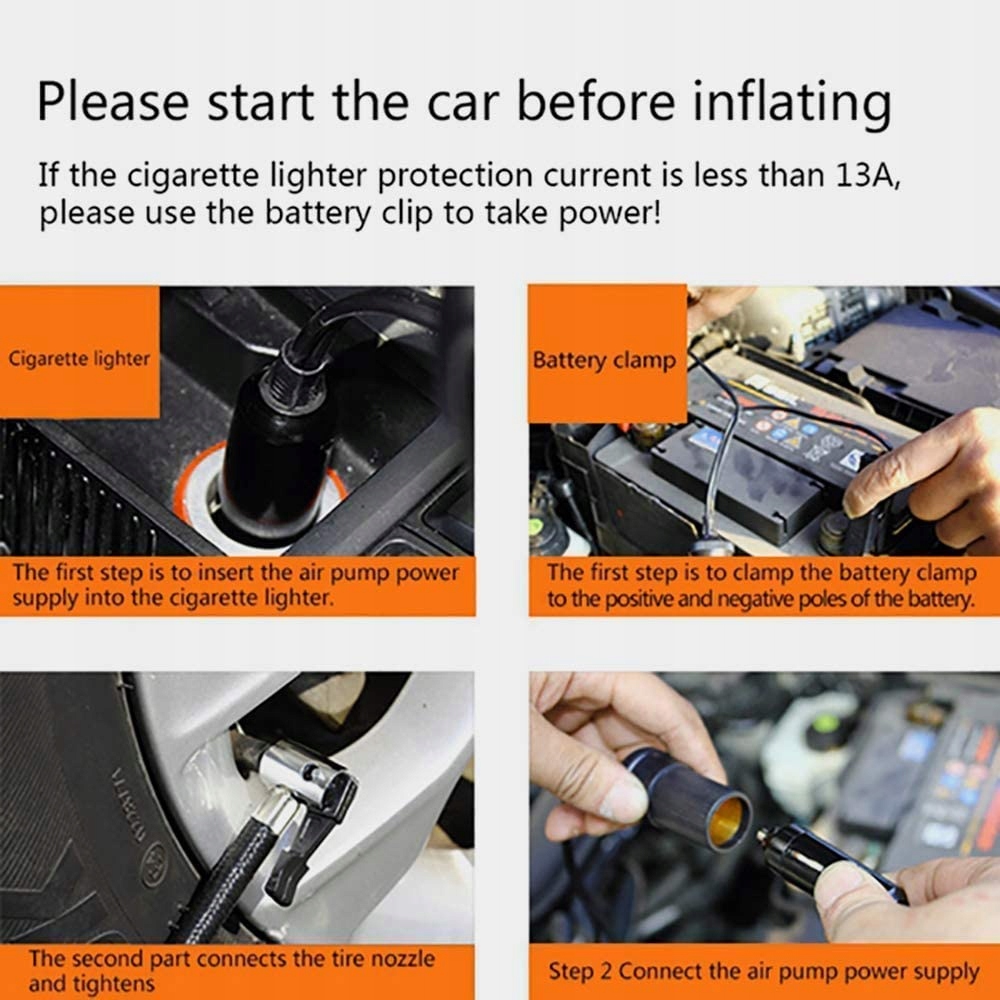 Please start the car before inflating

If the cigarette lighter protection current is less than 13A, please use the battery clip to take power!

Cigarette lighter

The first step is to insert the air pump power supply into the cigarette lighter.

Battery clamp

The first step is to clamp the battery clamp to the positive and negative poles of the battery.

The second part connects the tire nozzle and tightens

Step 2 Connect the air pump power supply