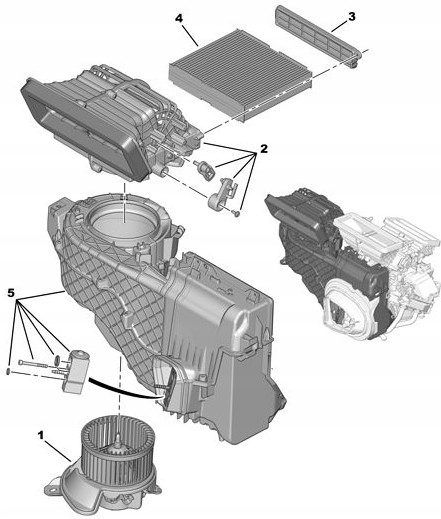 4
3
2
5
1