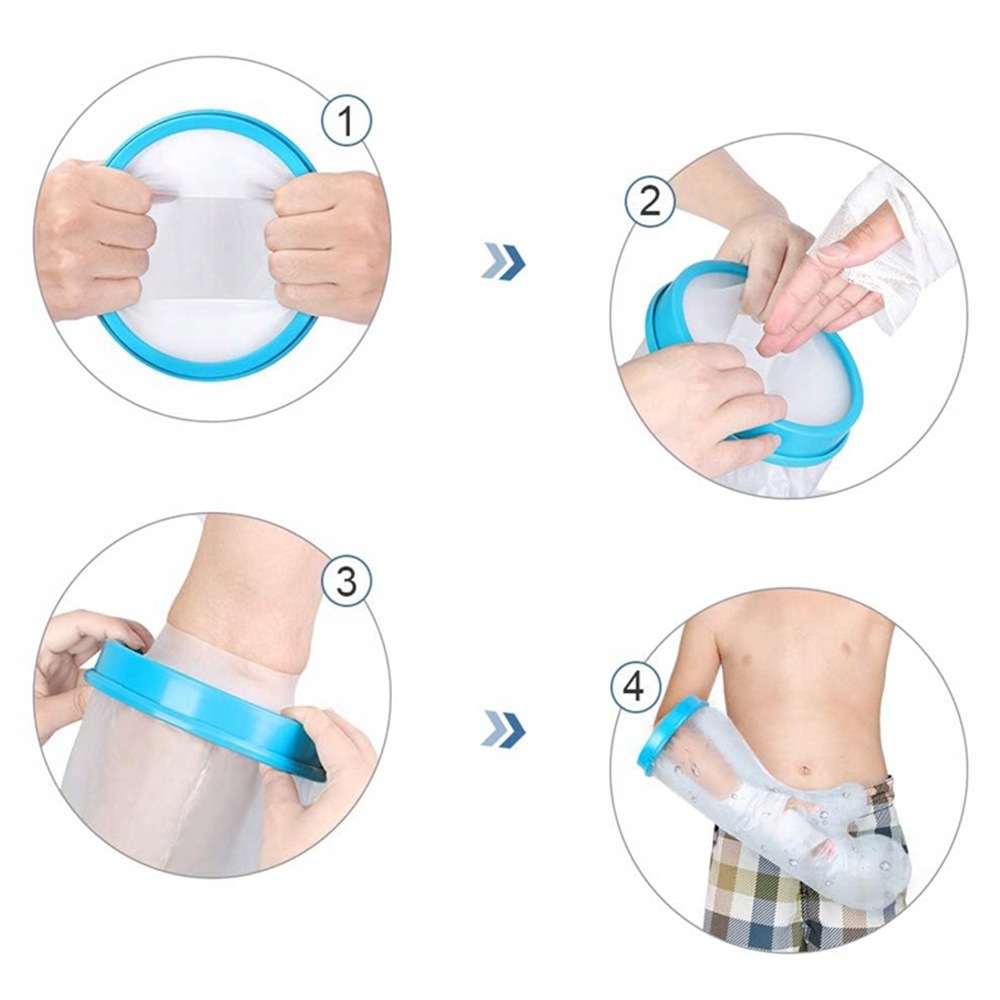 1

2

3

4