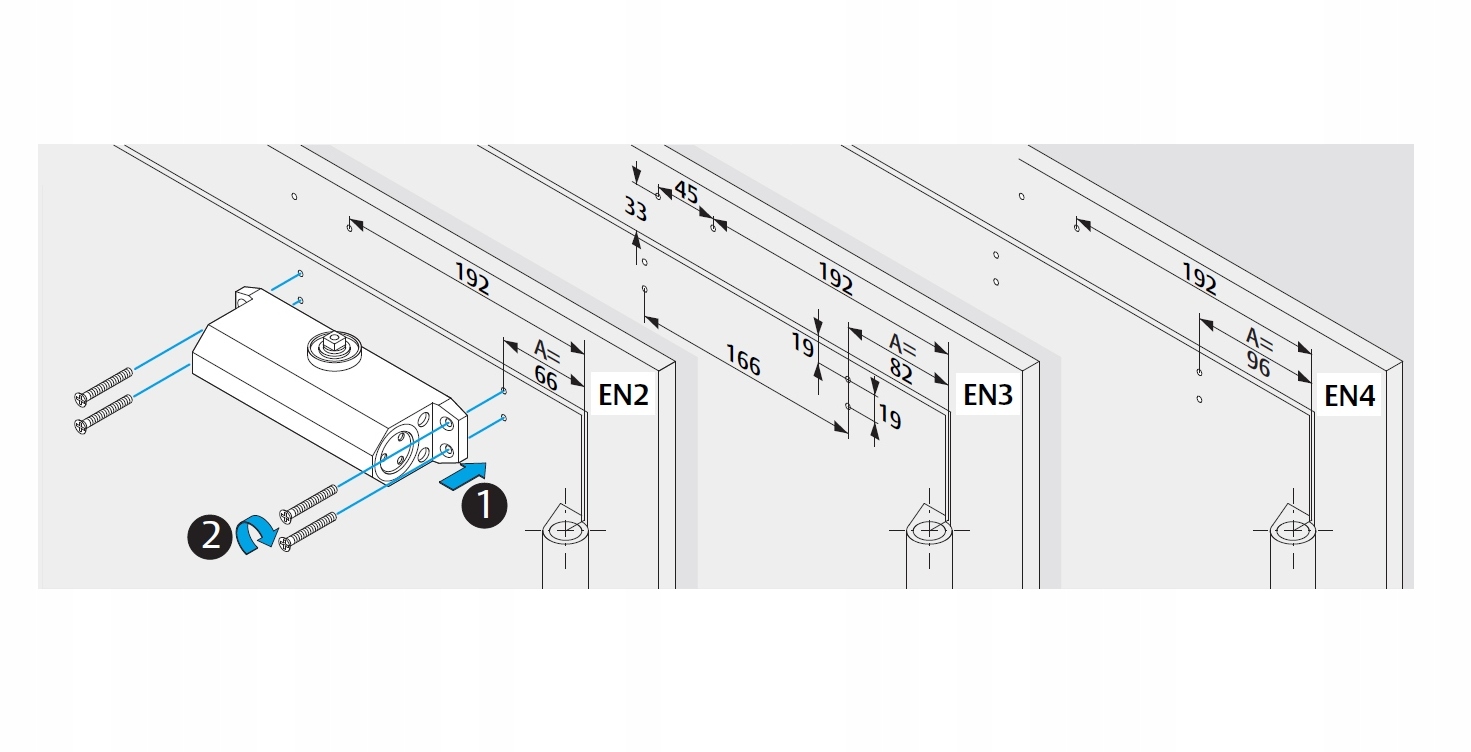 192

A=
66

EN2

1

2

33

45

192

166

19

A=
82

19

EN3

192

A=
96

EN4