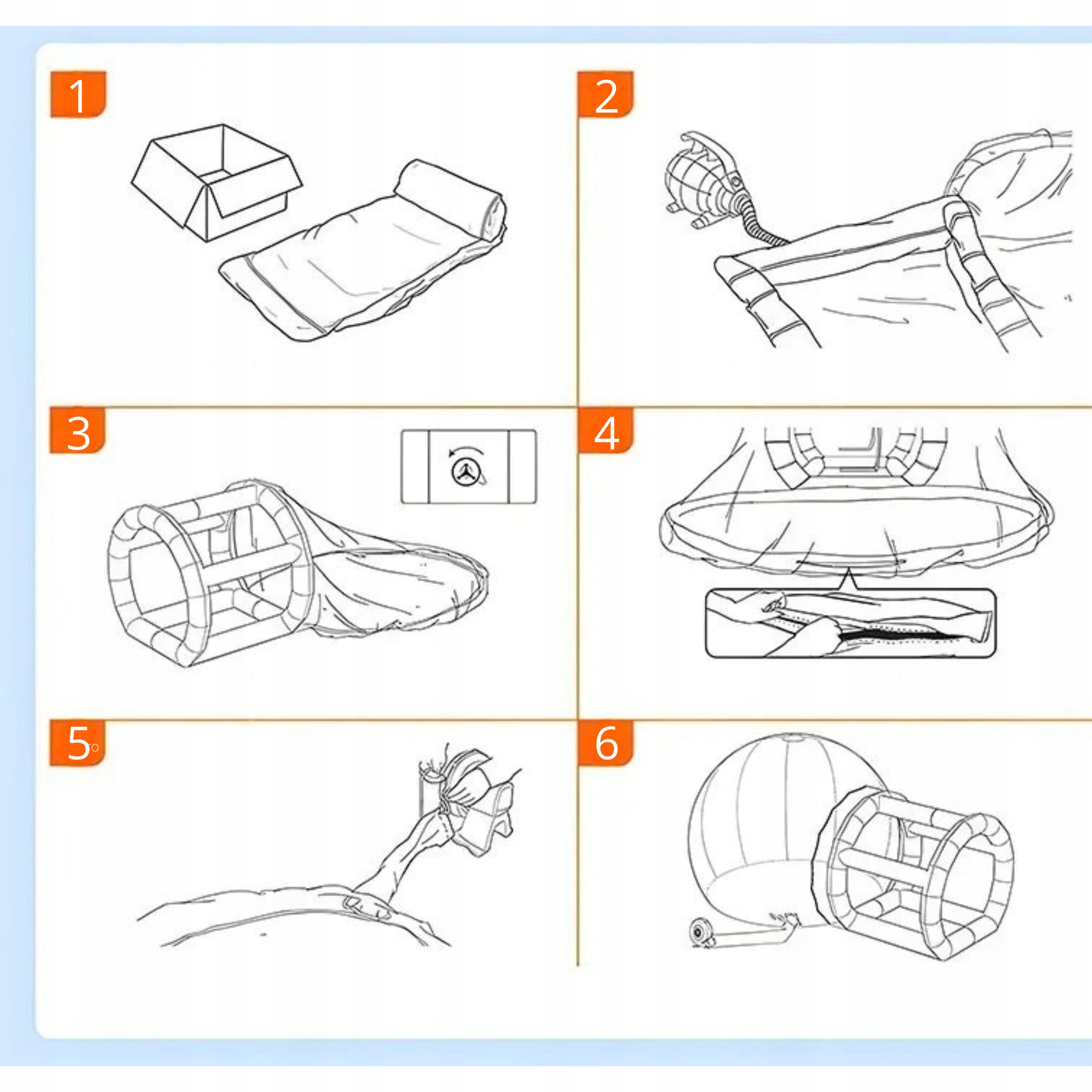 1

2

3

4

5

6