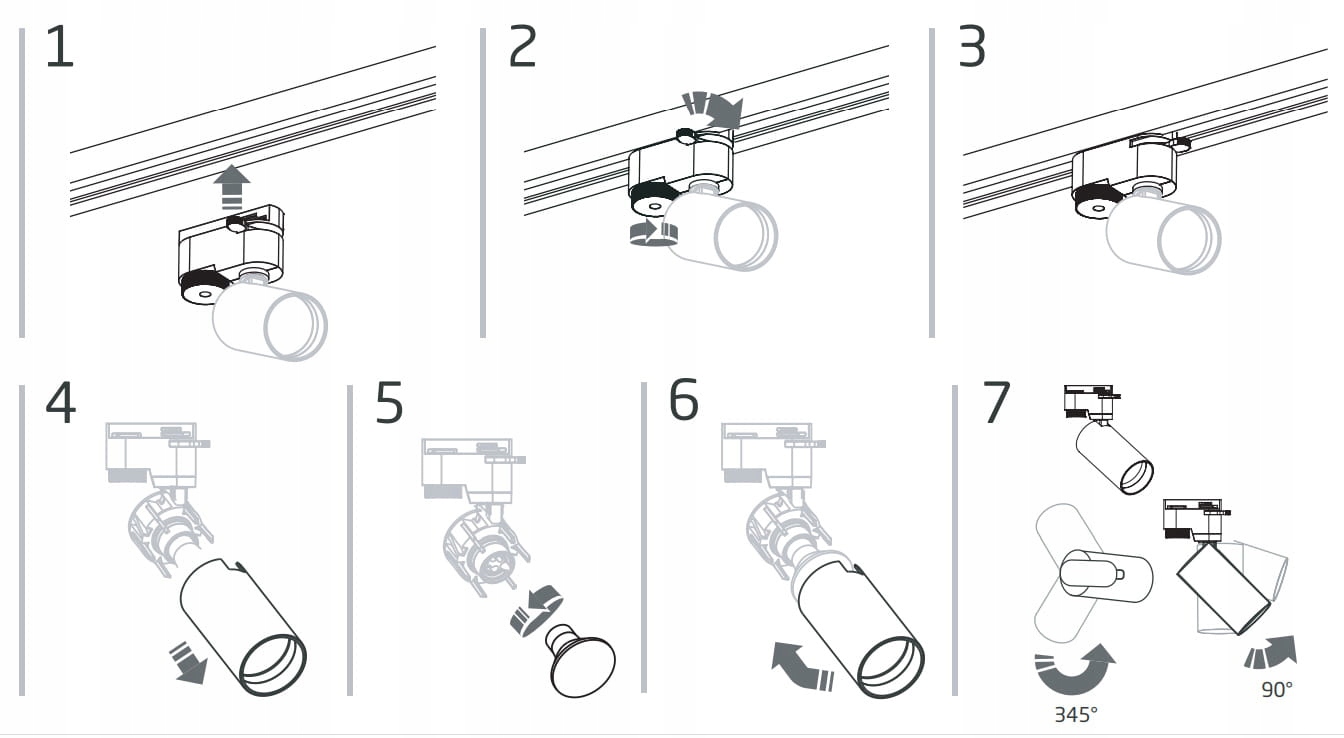 1

2

3

4

5

6

7

345°

90°