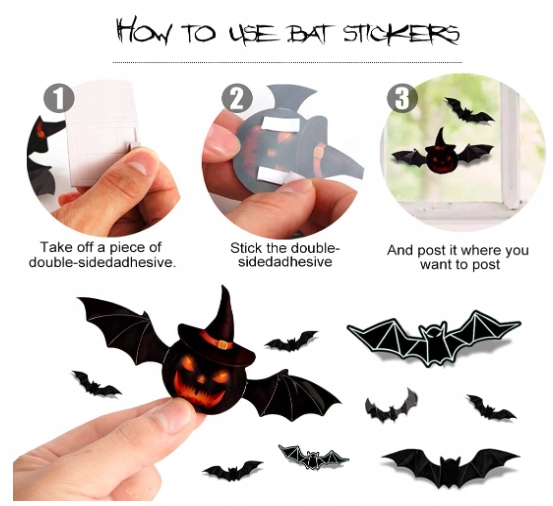 HOW TO USE BAT STICKERS

1
Take off a piece of double-sidedadhesive.

2
Stick the double-sidedadhesive

3
And post it where you want to post