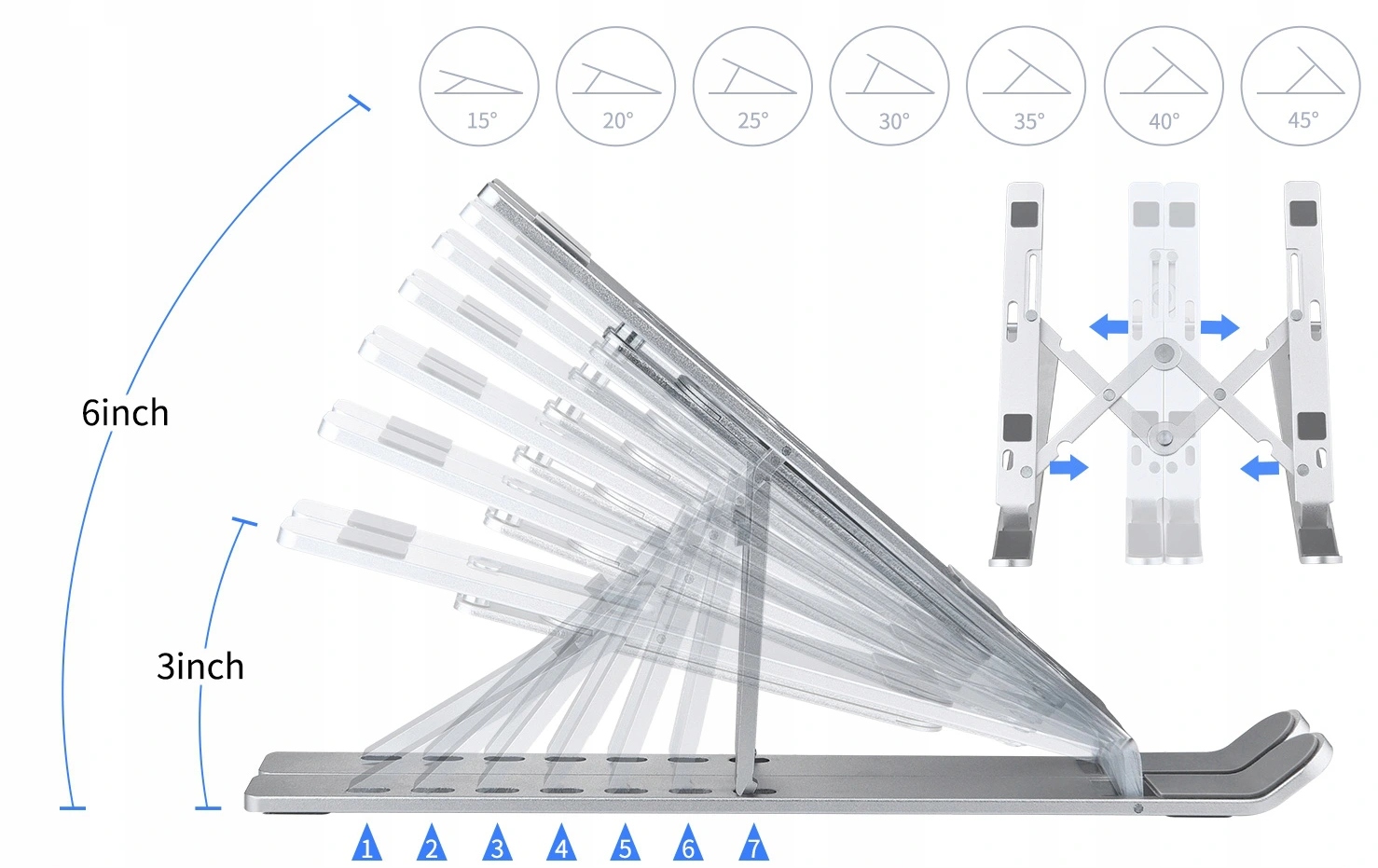 15°
20°
25°
30°
35°
40°
45°

6inch

3inch

1
2
3
4
5
6
7