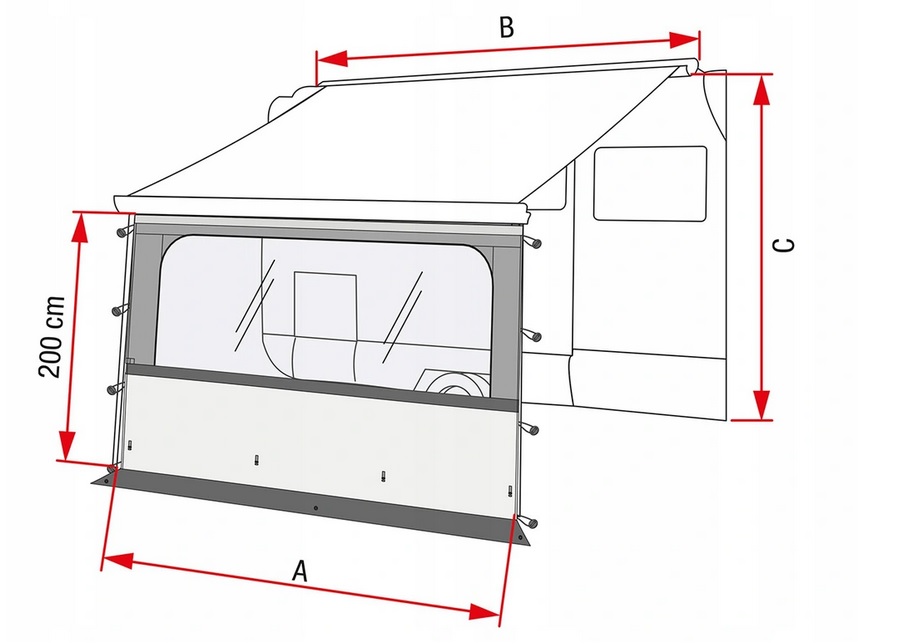 B
C
200 cm
A