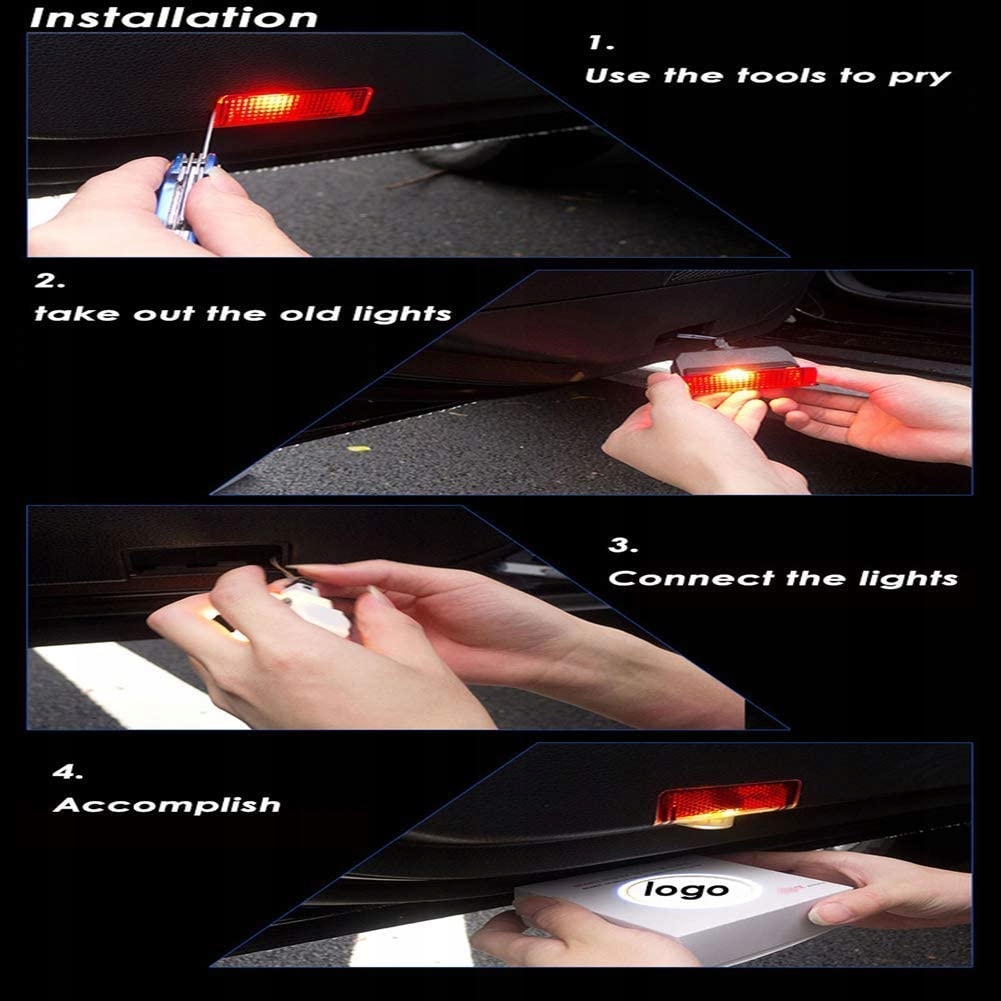 Installation

1.
Use the tools to pry

2.
take out the old lights

3.
Connect the lights

4.
Accomplish

logo