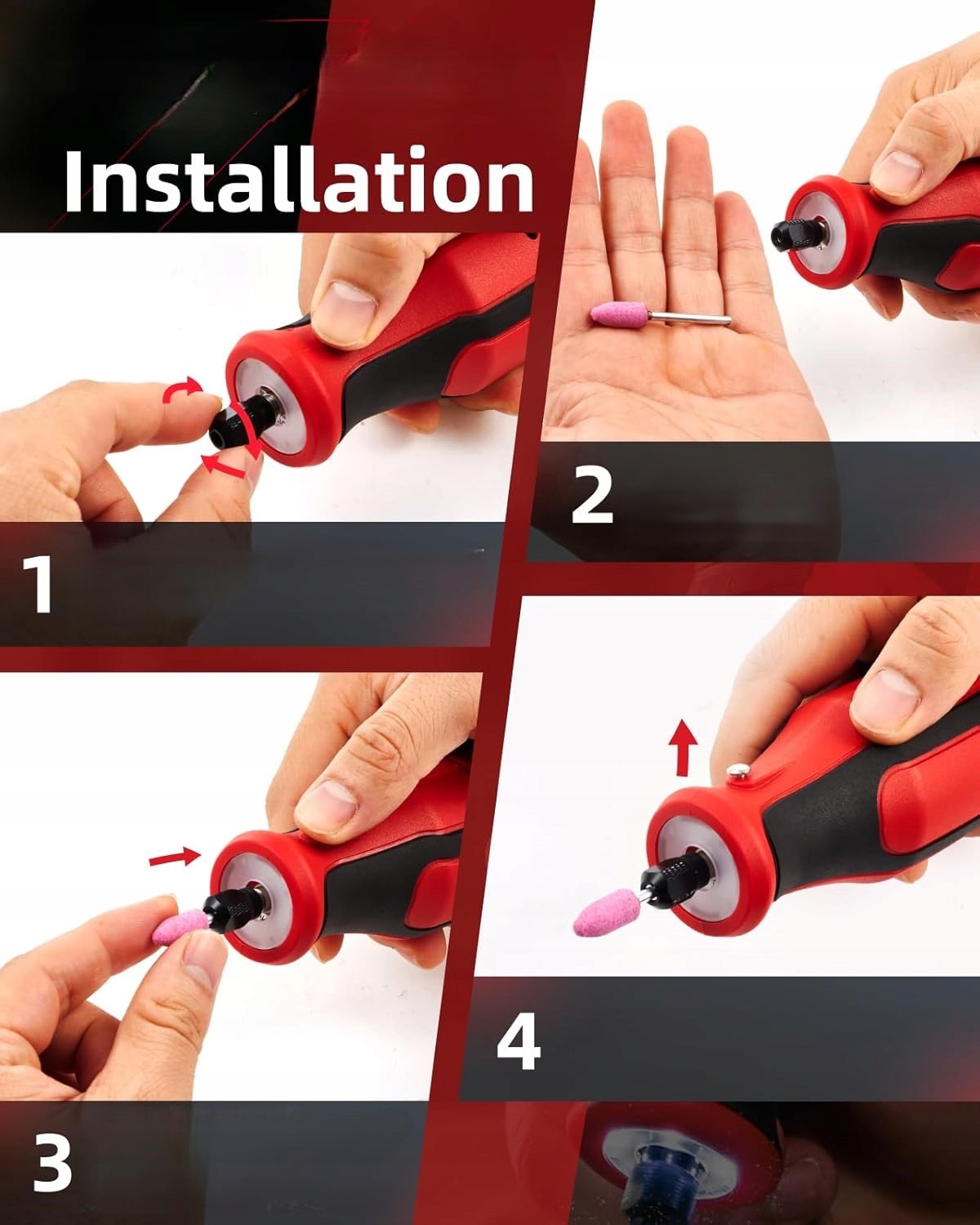 Installation

1

2

3

4