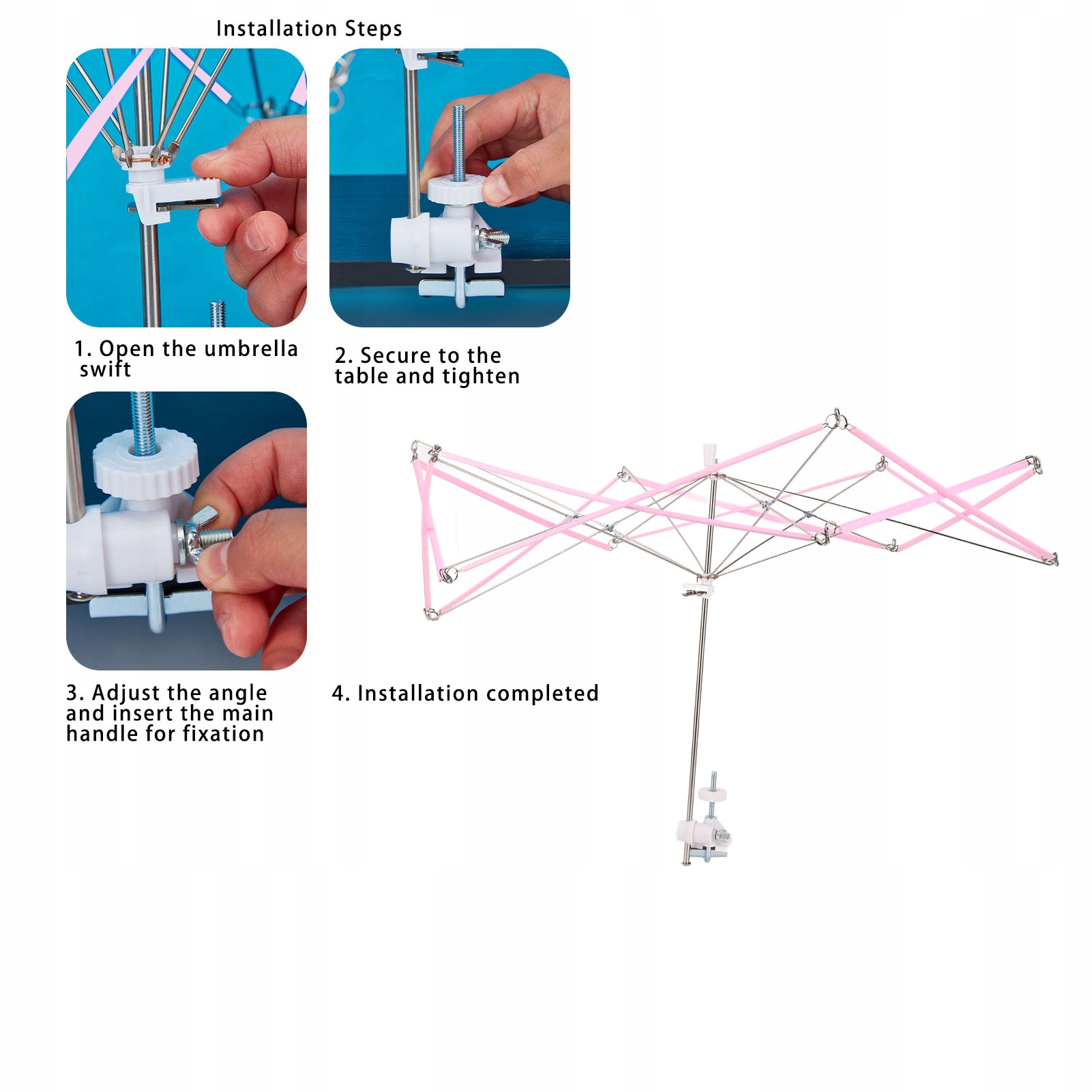 Installation Steps

1. Open the umbrella swift

2. Secure to the table and tighten

3. Adjust the angle and insert the main handle for fixation

4. Installation completed