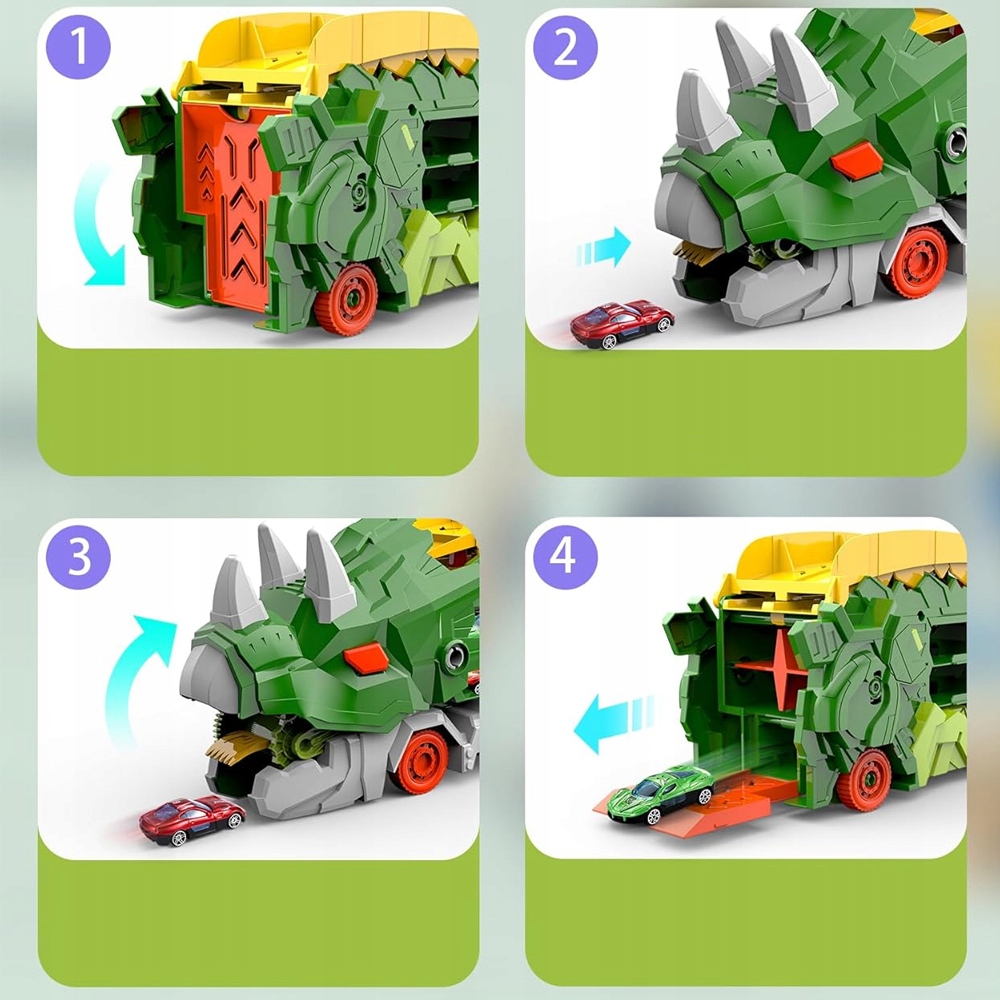 1

2

3

4