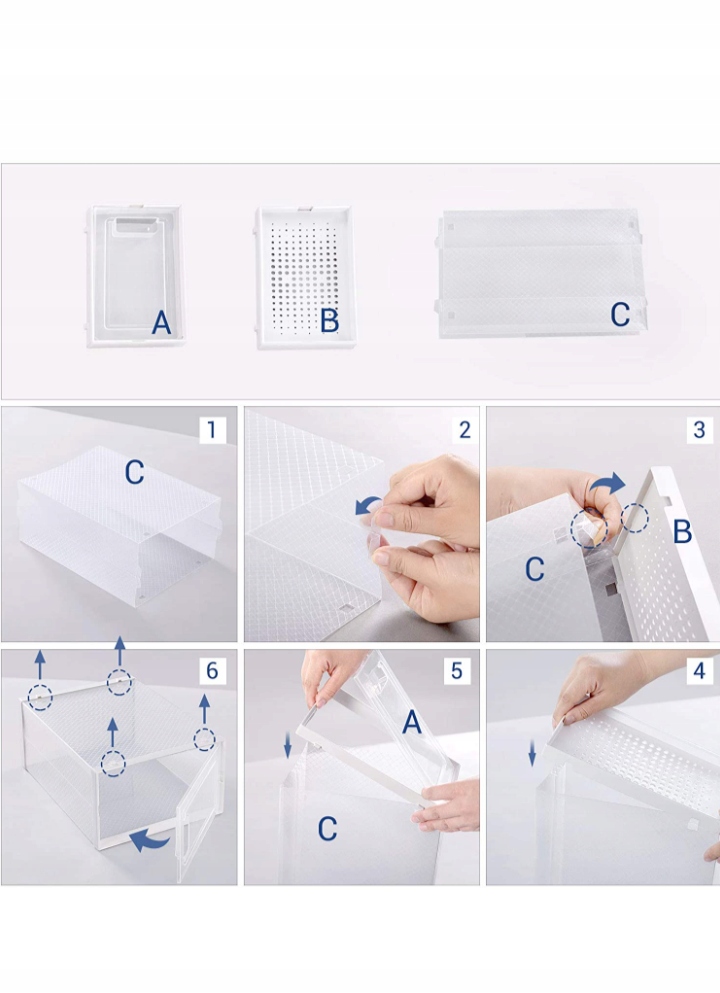 A
B
C

1
C

2

3
C
B

6

5
A
C

4