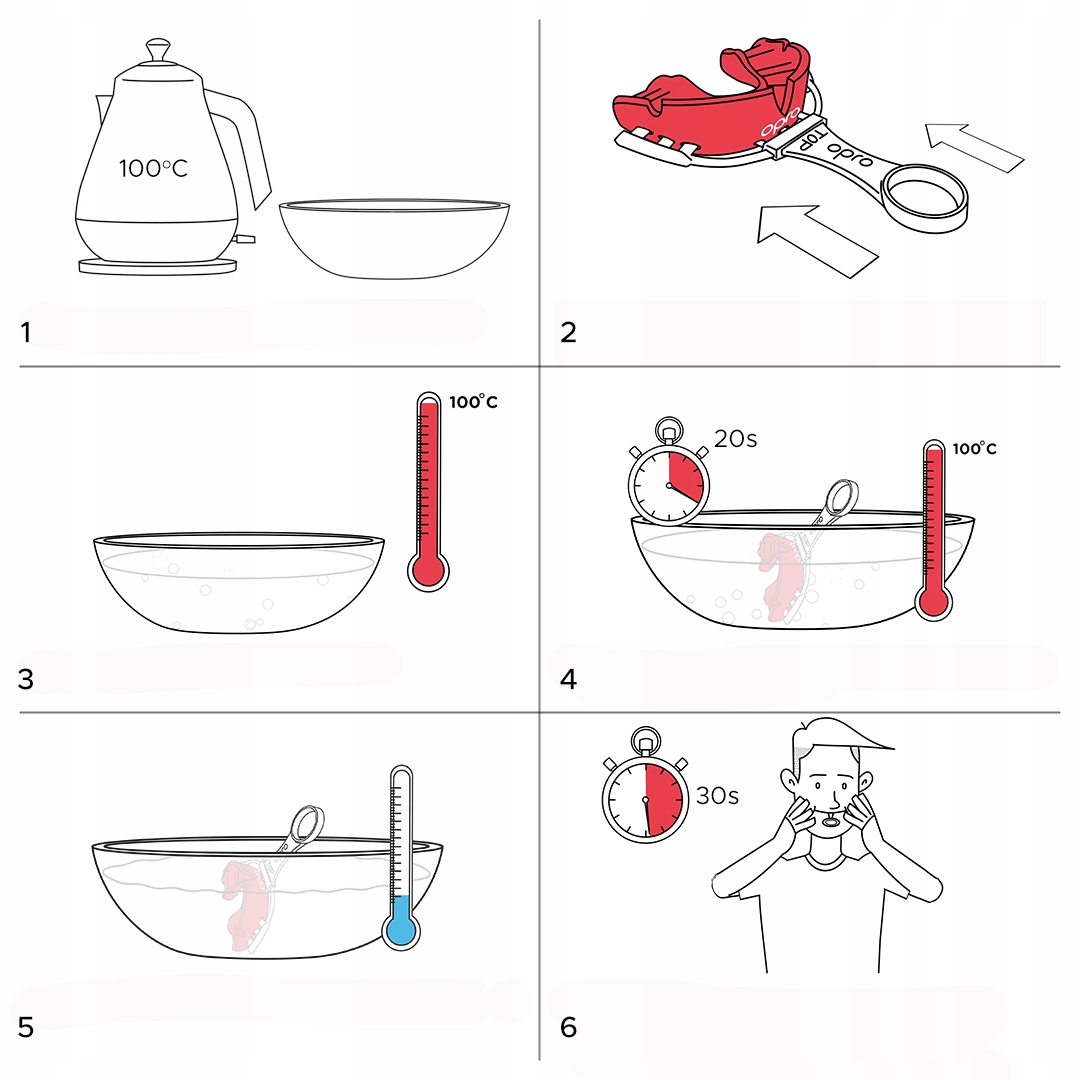 100°C

1

opro
TOP
opro

2

100°C

3

20s
100°C

4

5

30s

6