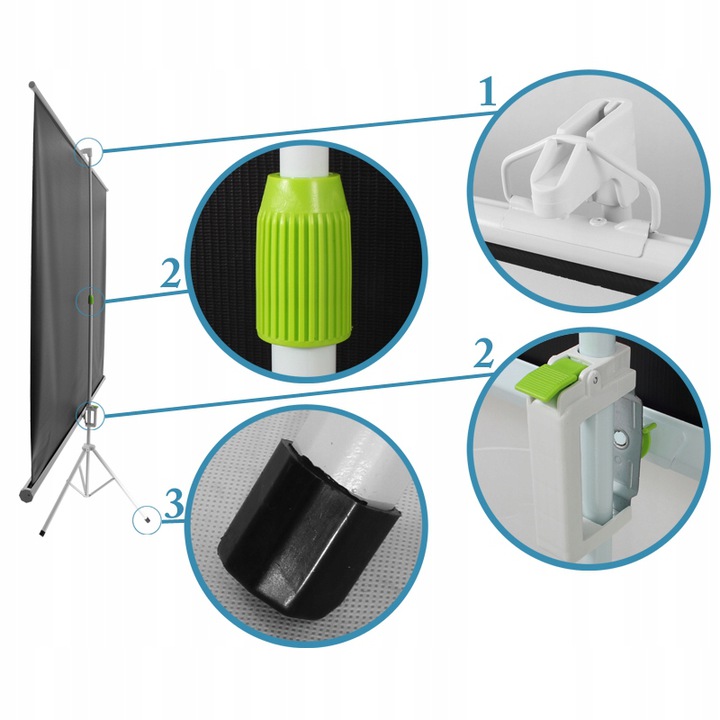 1
2
2
3