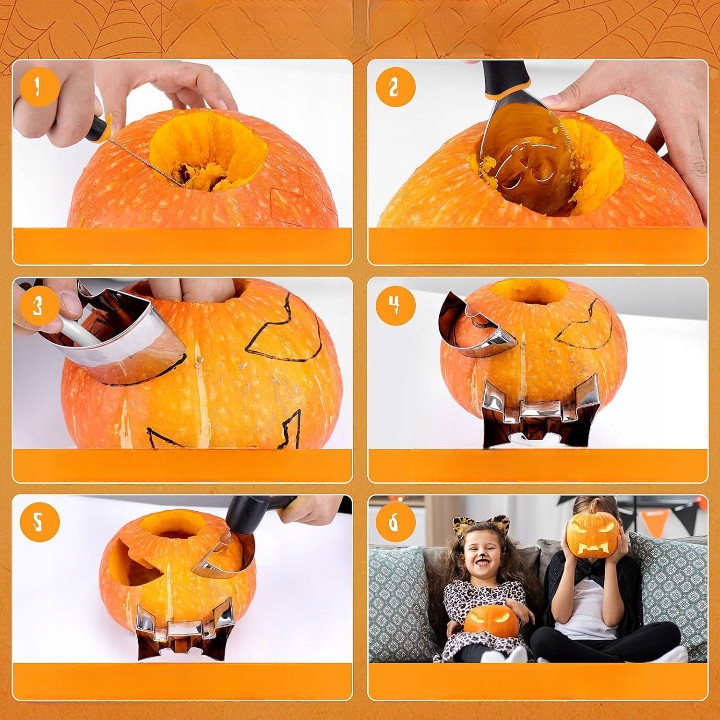 1

2

3

4

5

6