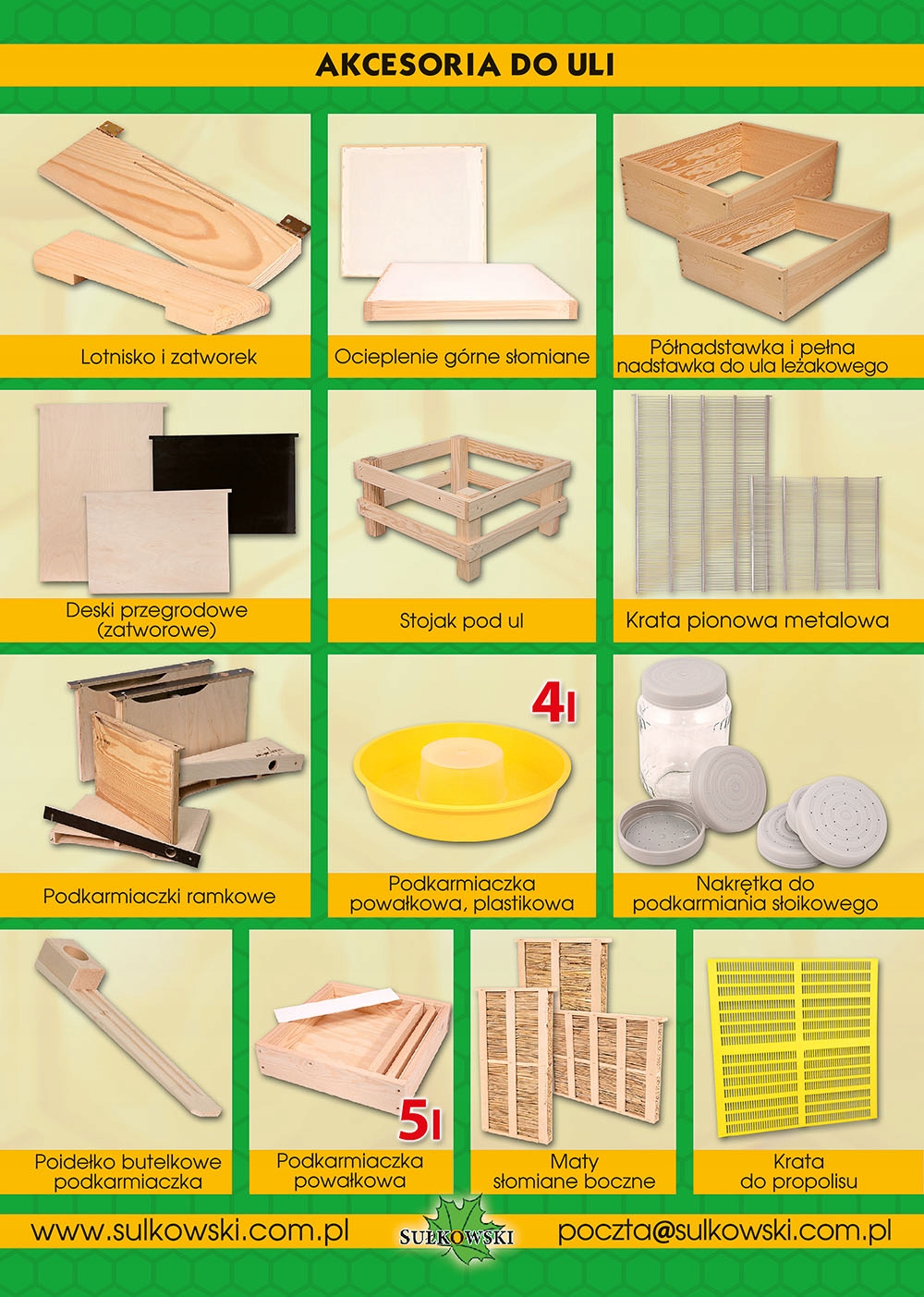 AKCESORIA DO ULI

Lotnisko i zatworek

Ocieplenie górne słomiane

Półnadstawka i pełna nadstawka do ula leżakowego

Deski przegrodowe (zatworowe)

Stojak pod ul

Krata pionowa metalowa

Podkarmiaczki ramkowe

4l

Podkarmiaczka powałkowa, plastikowa

Nakrętka do podkarmiania słoikowego

Poidełko butelkowe podkarmiaczka

5l

Podkarmiaczka powałkowa

Maty słomiane boczne

Krata do propolisu

www.sulkowski.com.pl

SUŁKOWSKI

poczta@sulkowski.com.pl