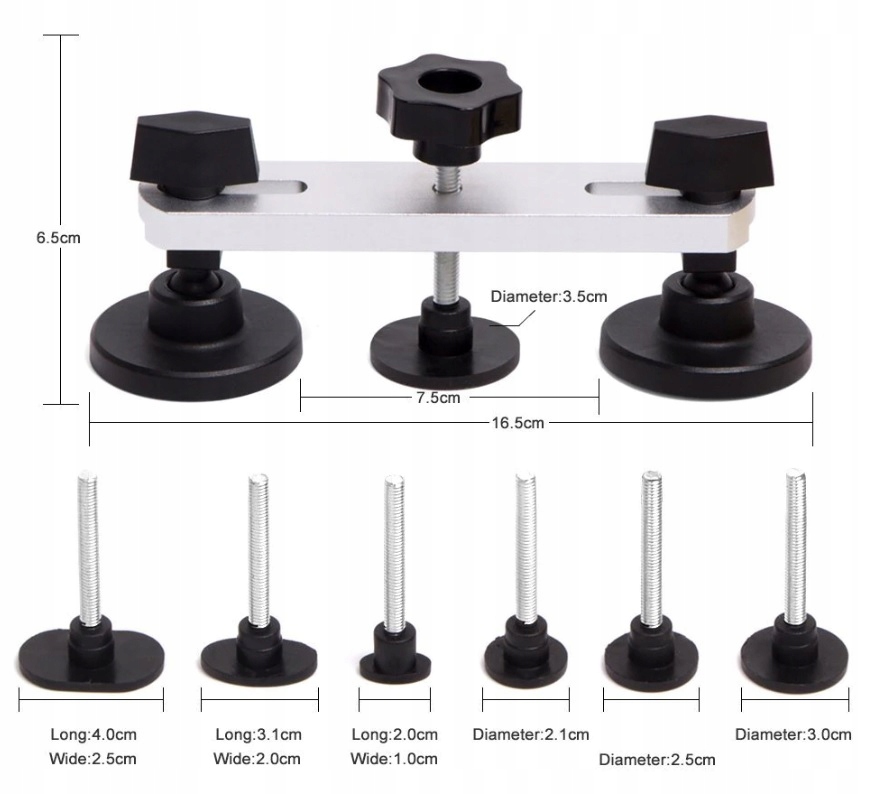 6.5cm

Diameter:3.5cm

7.5cm

16.5cm

Long:4.0cm
Wide:2.5cm

Long:3.1cm
Wide:2.0cm

Long:2.0cm
Wide:1.0cm

Diameter:2.1cm

Diameter:2.5cm

Diameter:3.0cm