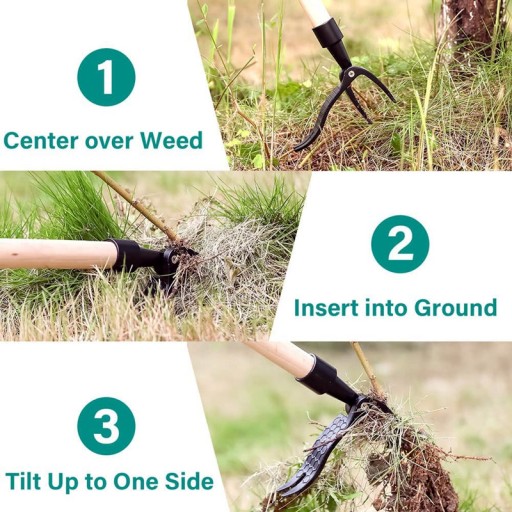 1

Center over Weed

2

Insert into Ground

3

Tilt Up to One Side