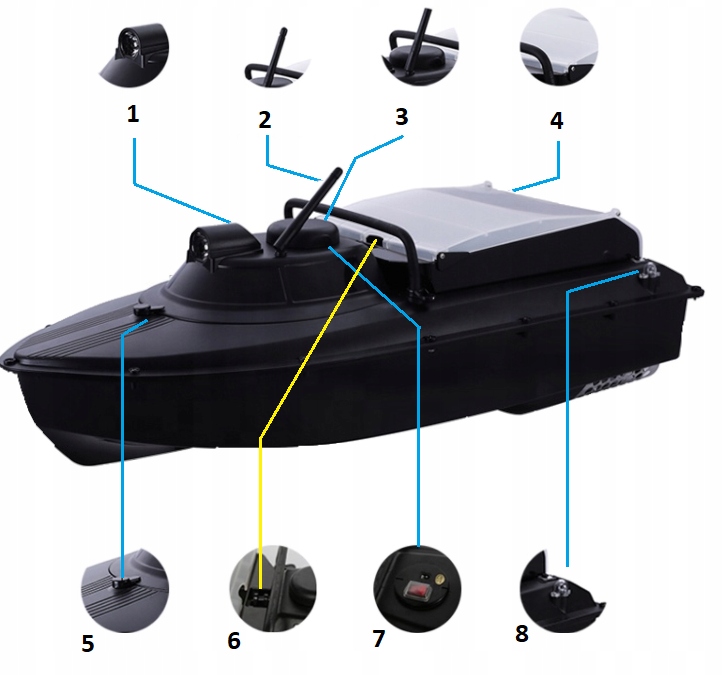 1
2
3
4
5
6
7
8