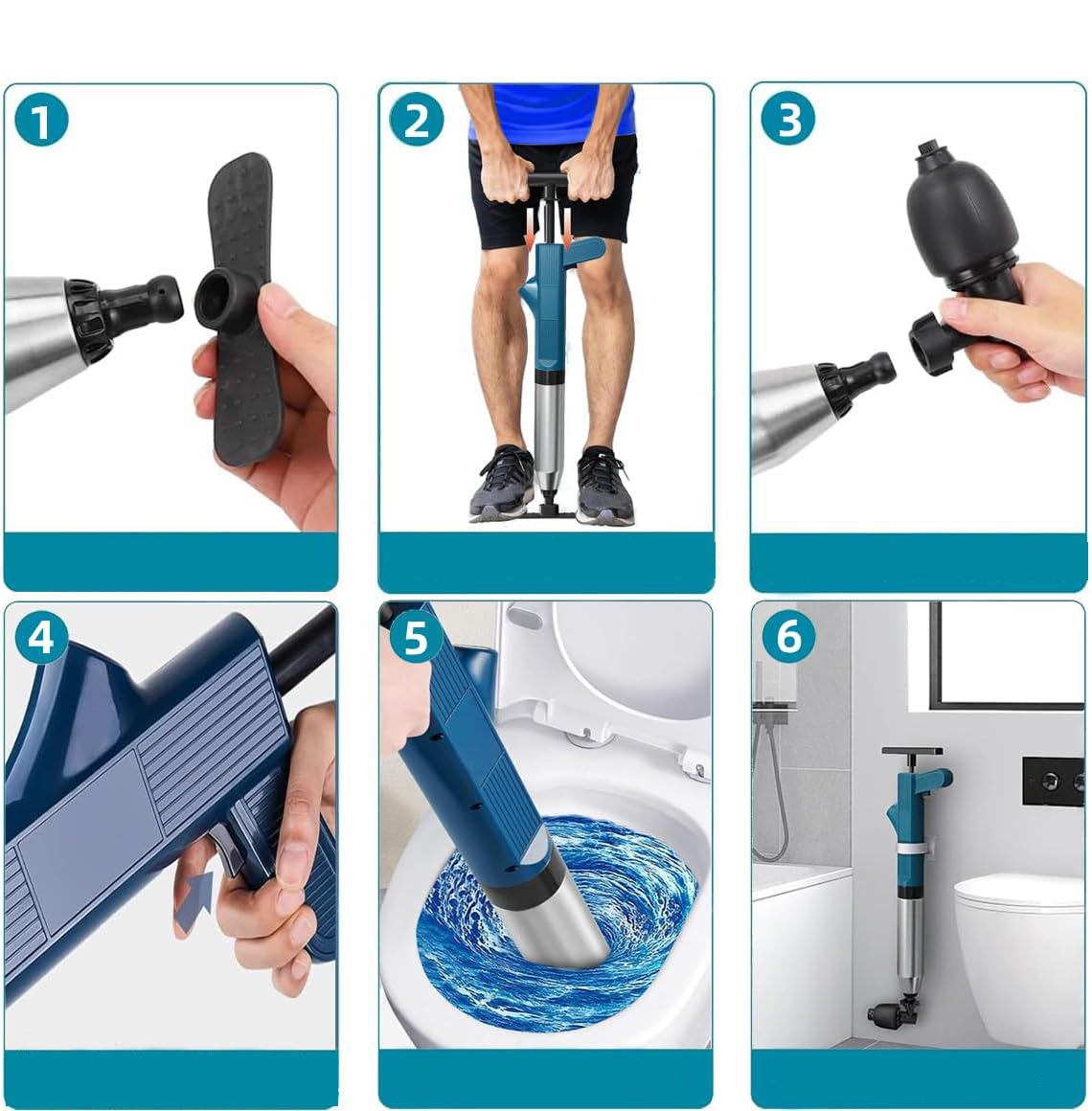 1

2

3

4

5

6