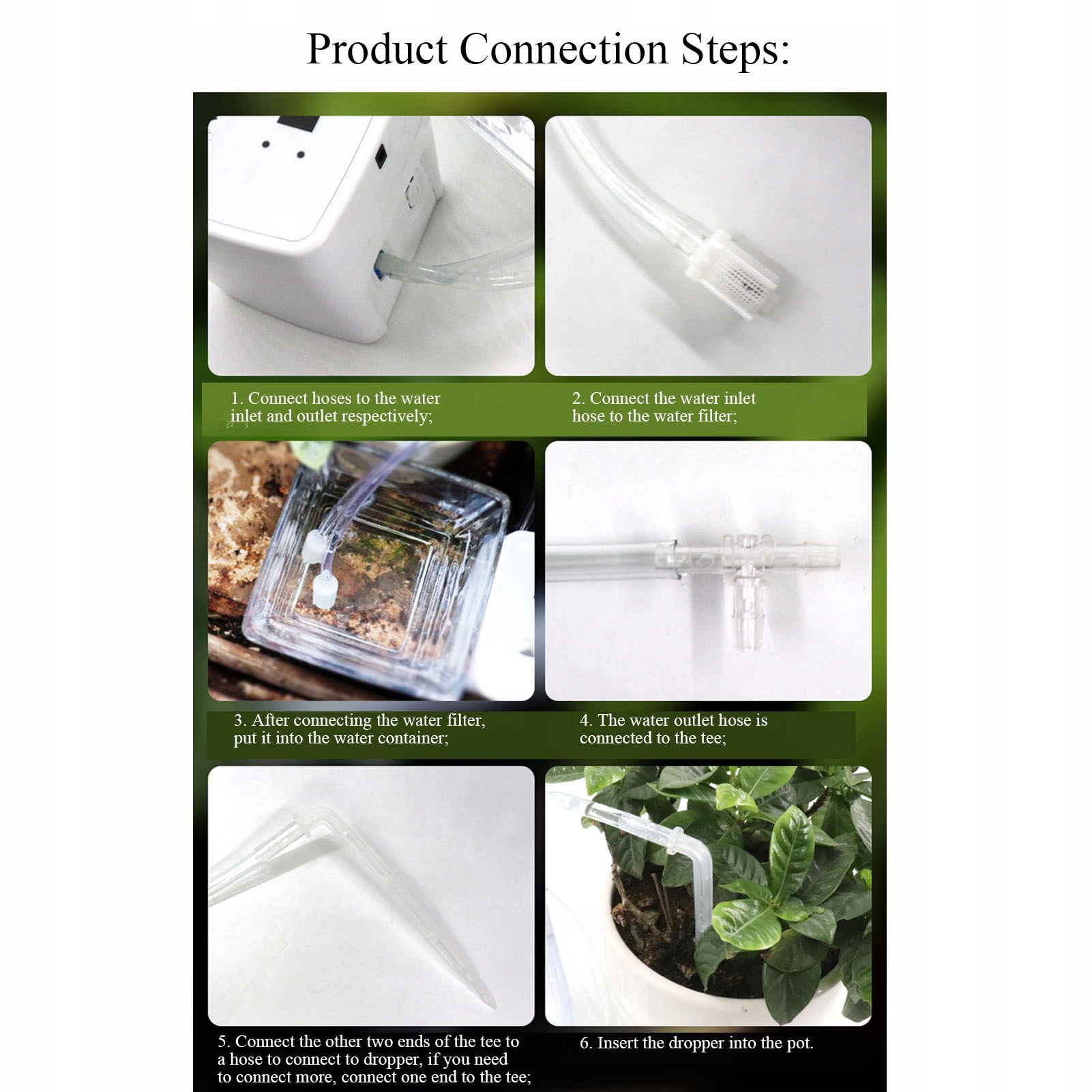 Product Connection Steps:

1. Connect hoses to the water inlet and outlet respectively;

2. Connect the water inlet hose to the water filter;

3. After connecting the water filter, put it into the water container;

4. The water outlet hose is connected to the tee;

5. Connect the other two ends of the tee to a hose to connect to dropper, if you need to connect more, connect one end to the tee;

6. Insert the dropper into the pot.