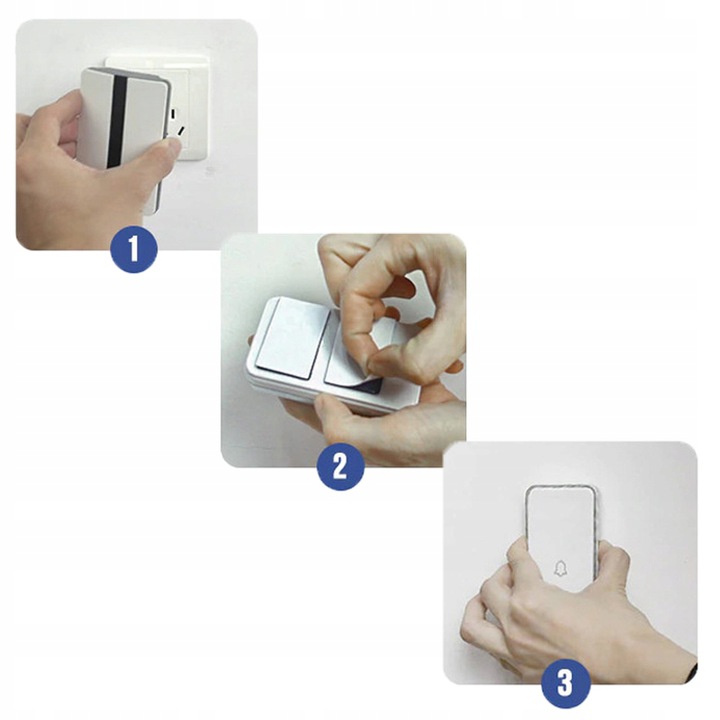 1

2

3