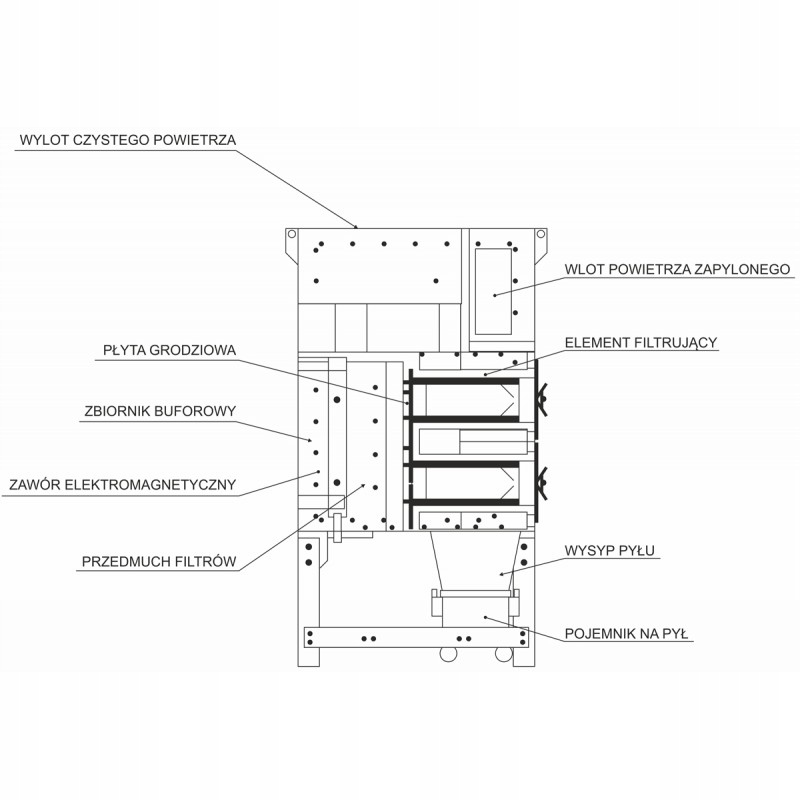 WYLOT CZYSTEGO POWIETRZA

WLOT POWIETRZA ZAPYLONEGO

PŁYTA GRODZIOWA

ELEMENT FILTRUJĄCY

ZBIORNIK BUFOROWY

ZAWÓR ELEKTROMAGNETYCZNY

PRZEDMUCH FILTRÓW

WYSYP PYŁU

POJEMNIK NA PYŁ