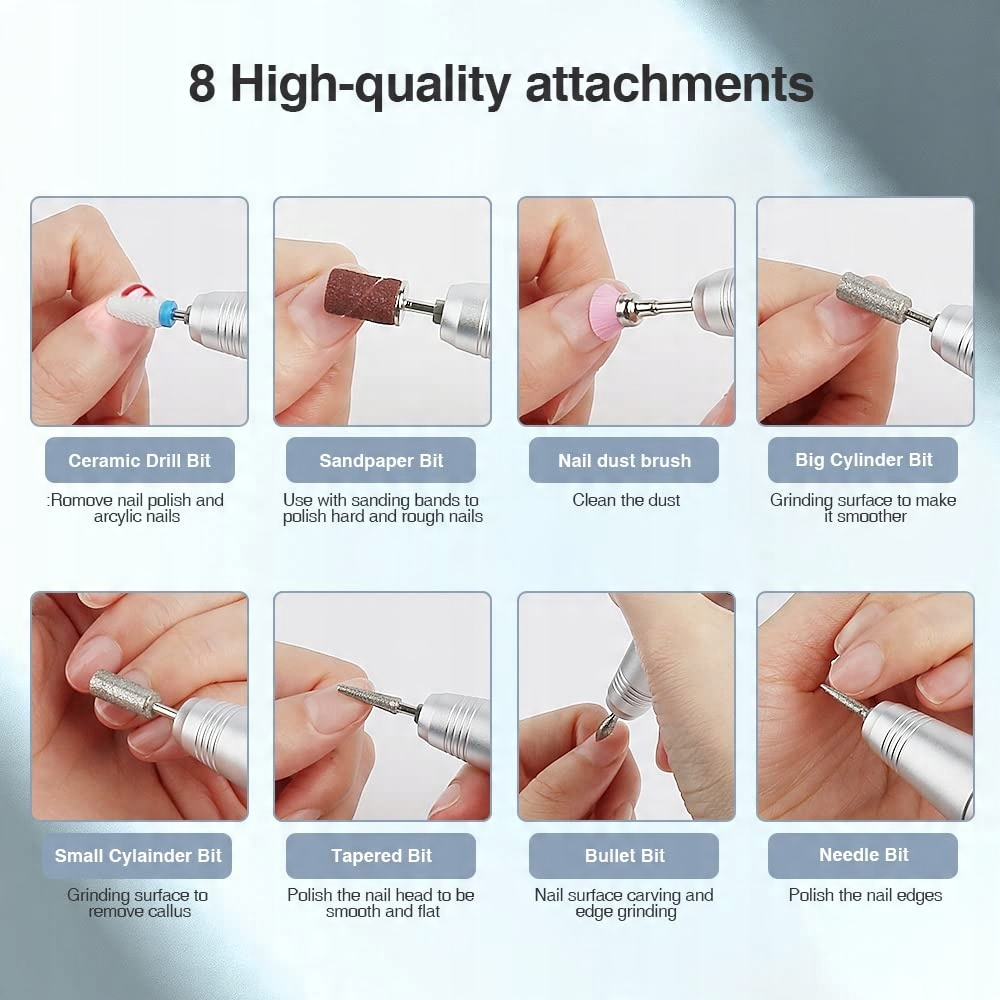 8 High-quality attachments

Ceramic Drill Bit

:Romove nail polish and arcylic nails

Sandpaper Bit

Use with sanding bands to polish hard and rough nails

Nail dust brush

Clean the dust

Big Cylinder Bit

Grinding surface to make it smoother

Small Cylainder Bit

Grinding surface to remove callus

Tapered Bit

Polish the nail head to be smooth and flat

Bullet Bit

Nail surface carving and edge grinding

Needle Bit

Polish the nail edges