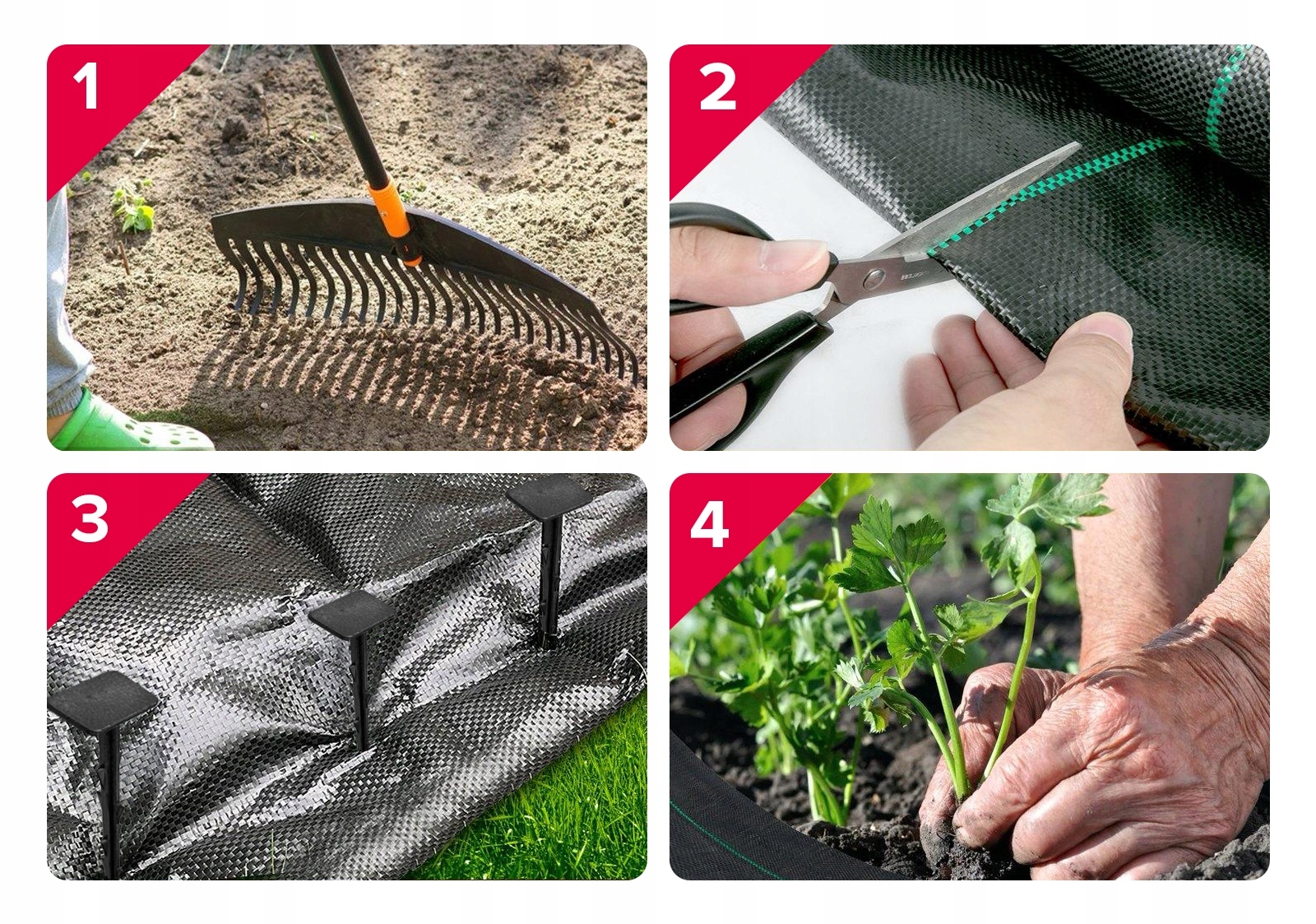 1

2

3

4