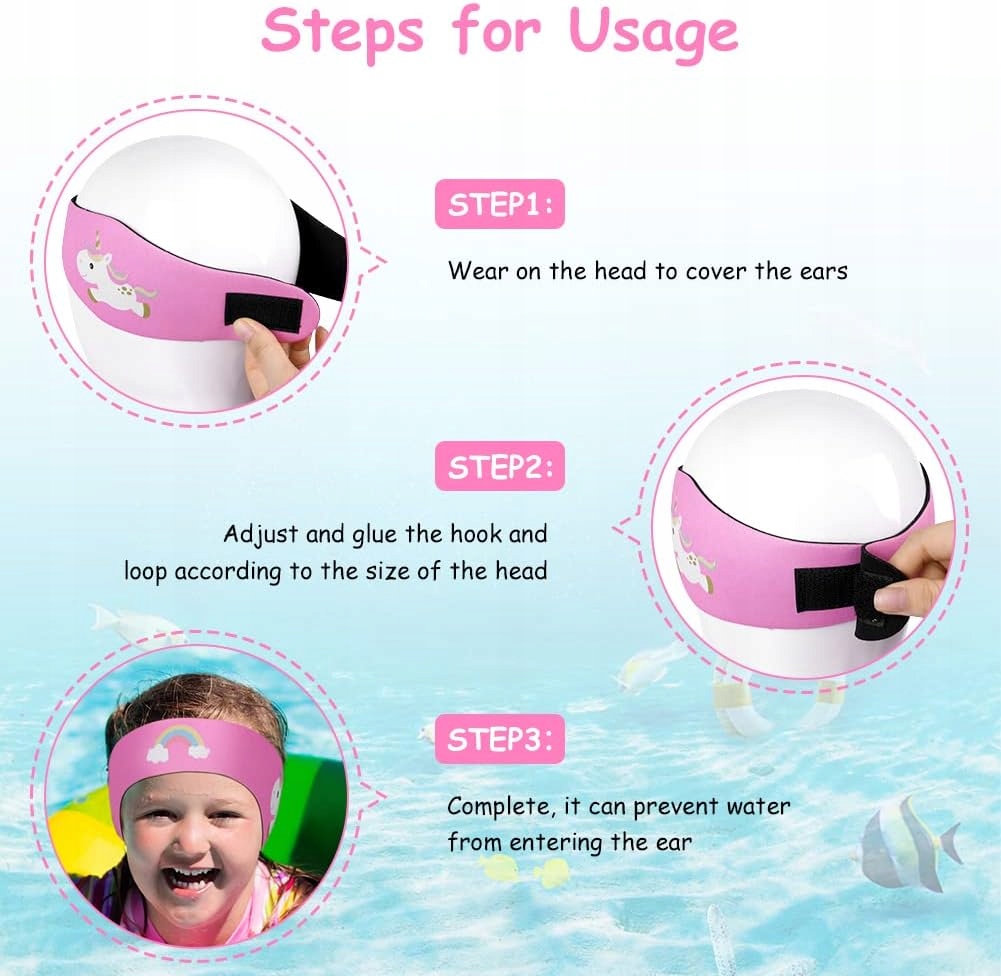 Steps for Usage

STEP1:

Wear on the head to cover the ears

STEP2:

Adjust and glue the hook and loop according to the size of the head

STEP3:

Complete, it can prevent water from entering the ear