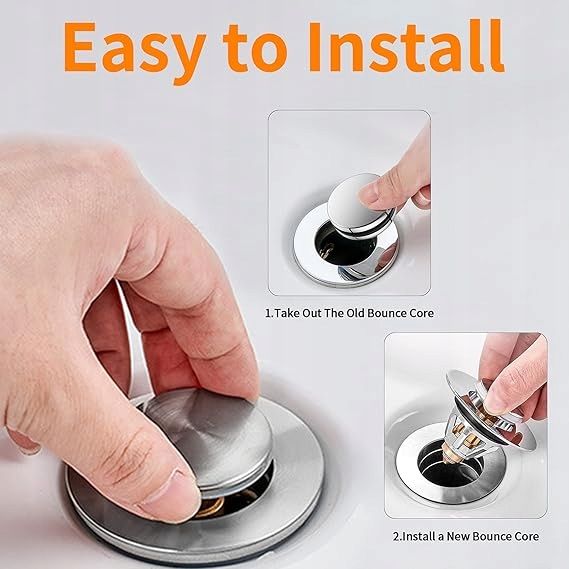 Easy to Install

1.Take Out The Old Bounce Core

2.Install a New Bounce Core