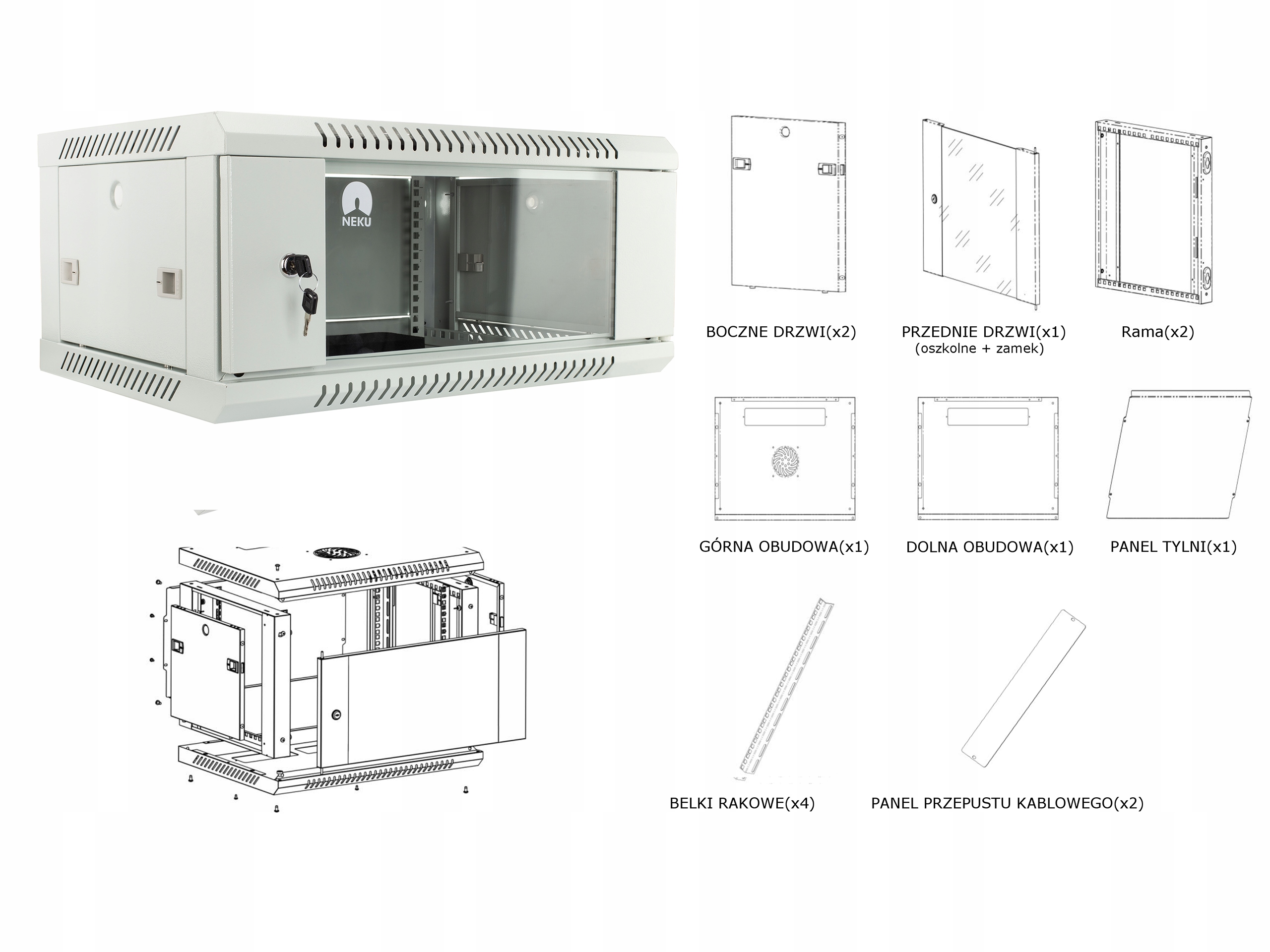 NEKU

BOCZNE DRZWI(x2)

PRZEDNIE DRZWI(x1)
(oszkolne + zamek)

Rama(x2)

GÓRNA OBUDOWA(x1)

DOLNA OBUDOWA(x1)

PANEL TYLNI(x1)

BELKI RAKOWE(x4)

PANEL PRZEPUSTU KABLOWEGO(x2)