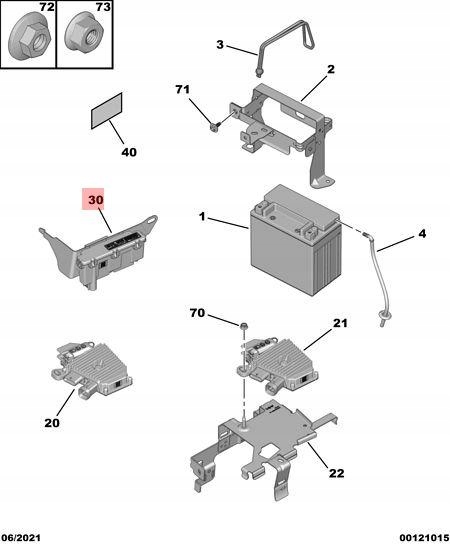 72
73
3
2
71
40
30
1
4
70
21
20
22
06/2021
00121015