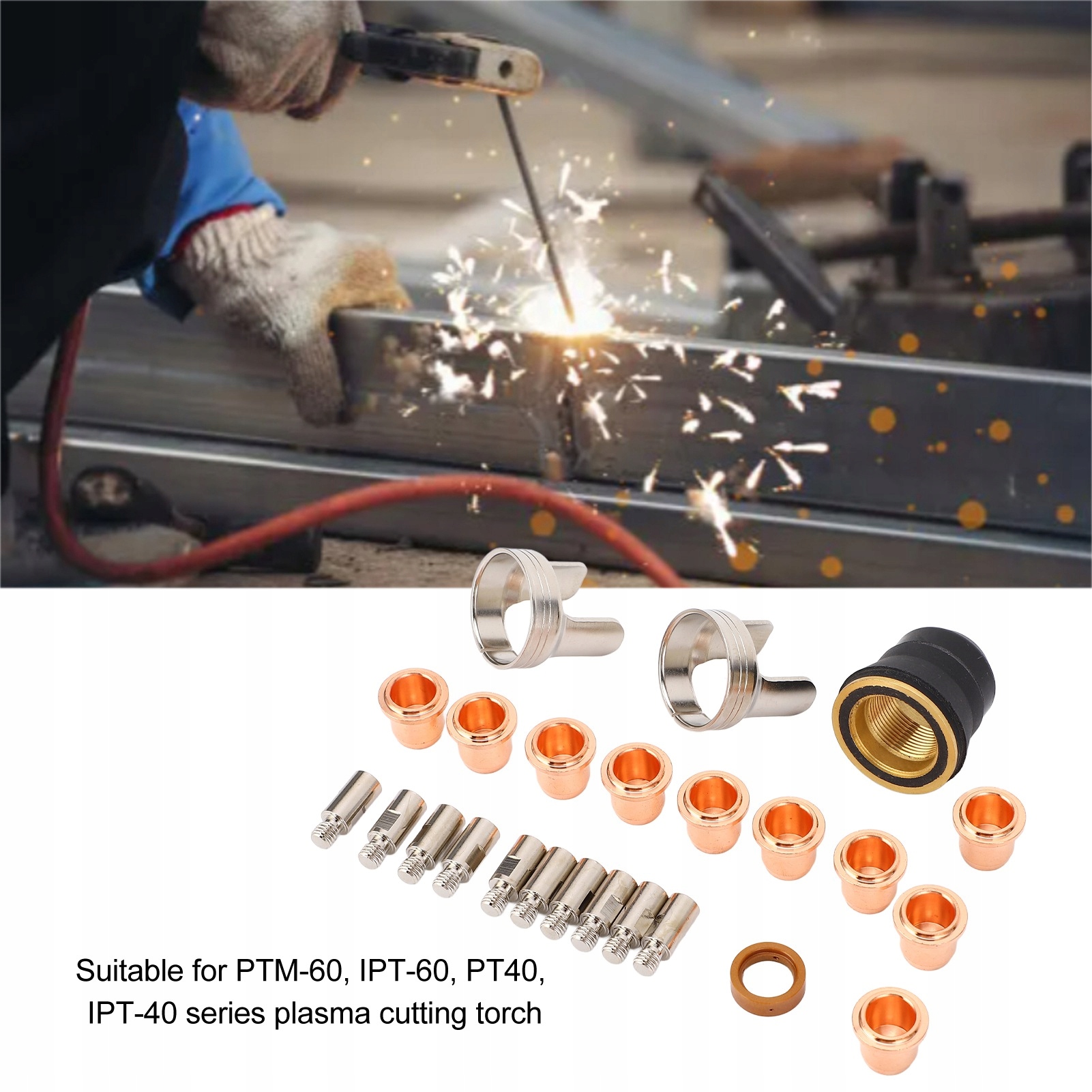 Suitable for PTM-60, IPT-60, PT40, IPT-40 series plasma cutting torch