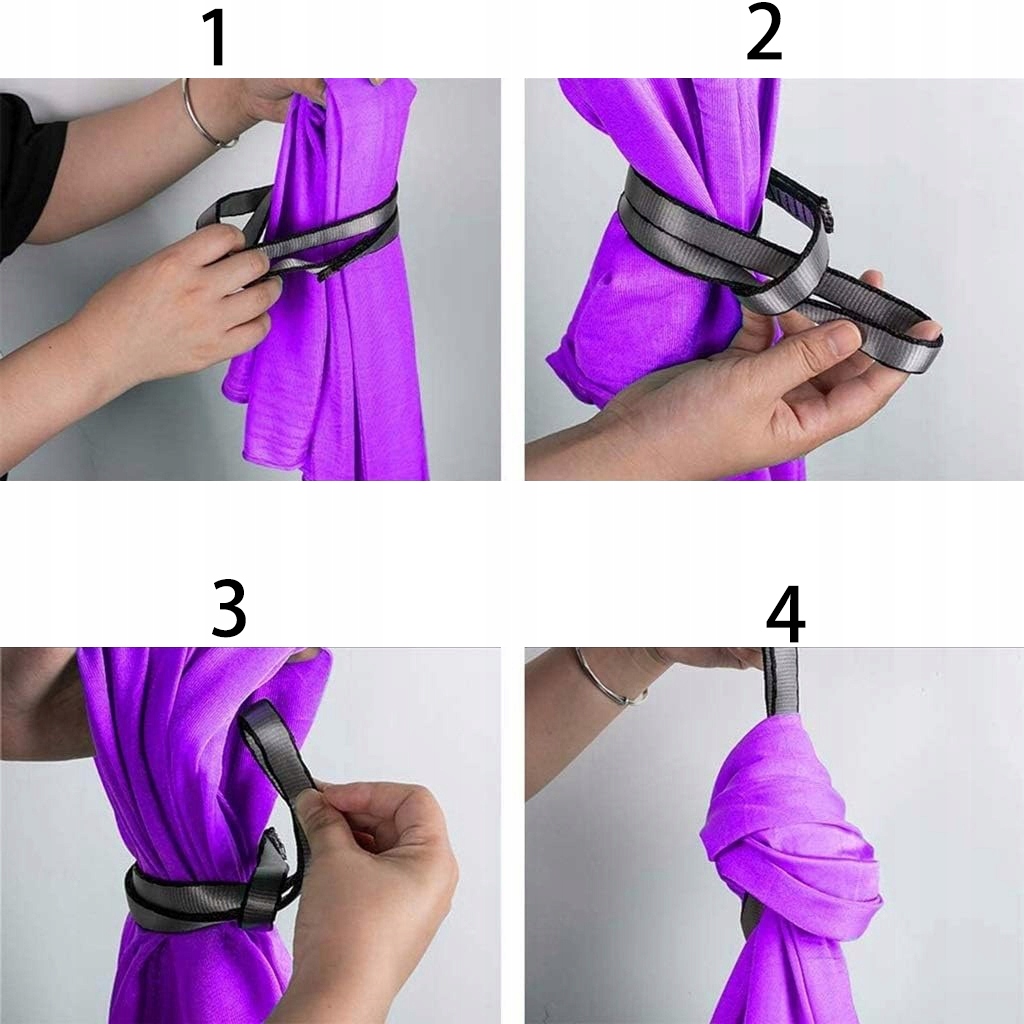 1

2

3

4