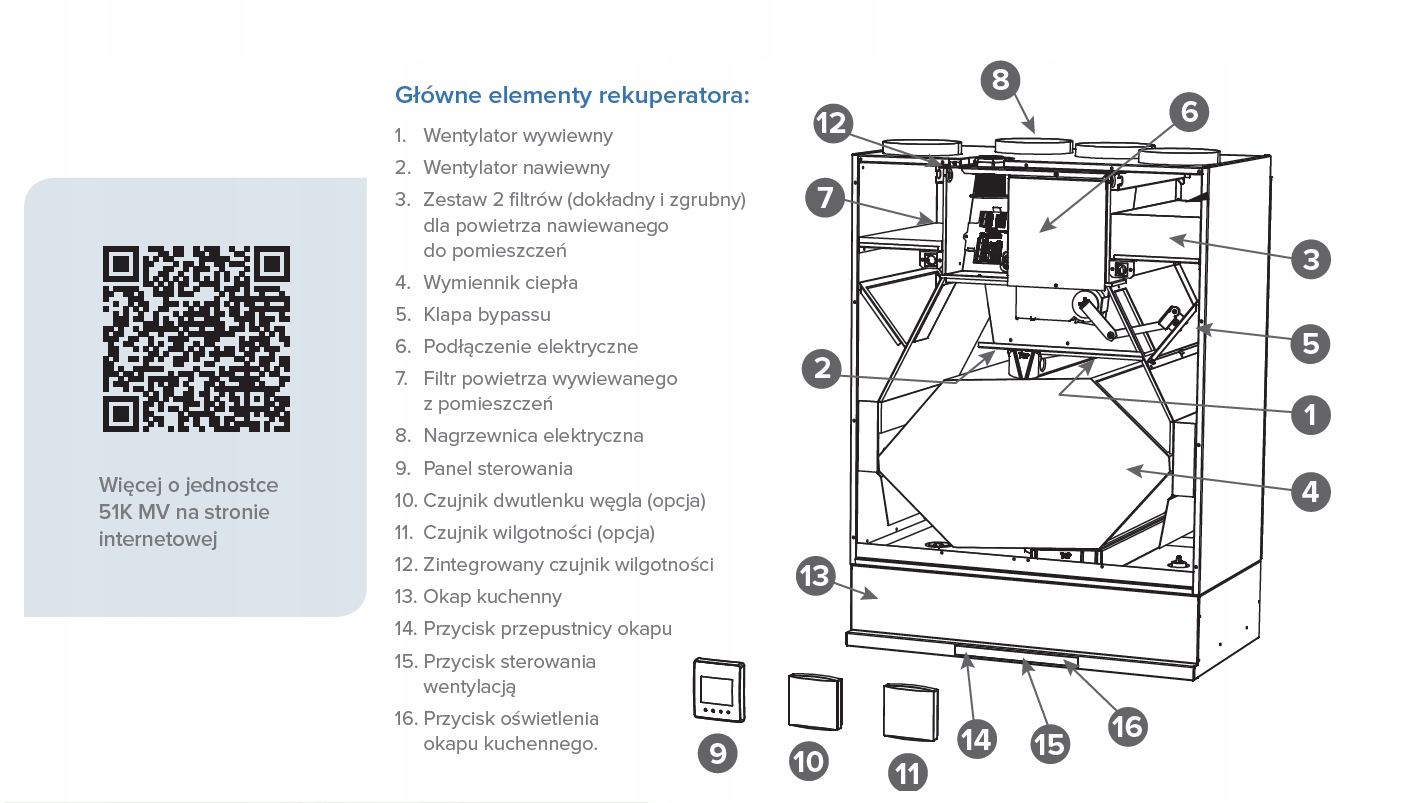 Więcej o jednostce 51K MV na stronie internetowej

Główne elementy rekuperatora:

1. Wentylator wywiewny
2. Wentylator nawiewny
3. Zestaw 2 filtrów (dokładny i zgrubny) dla powietrza nawiewanego do pomieszczeń
4. Wymiennik ciepła
5. Klapa bypassu
6. Podłączenie elektryczne
7. Filtr powietrza wywiewanego z pomieszczeń
8. Nagrzewnica elektryczna
9. Panel sterowania
10. Czujnik dwutlenku węgla (opcja)
11. Czujnik wilgotności (opcja)
12. Zintegrowany czujnik wilgotności
13. Okap kuchenny
14. Przycisk przepustnicy okapu
15. Przycisk sterowania wentylacją
16. Przycisk oświetlenia okapu kuchennego.

8
12
6
7
3
5
2
1
4
13
9
10
11
14
15
16