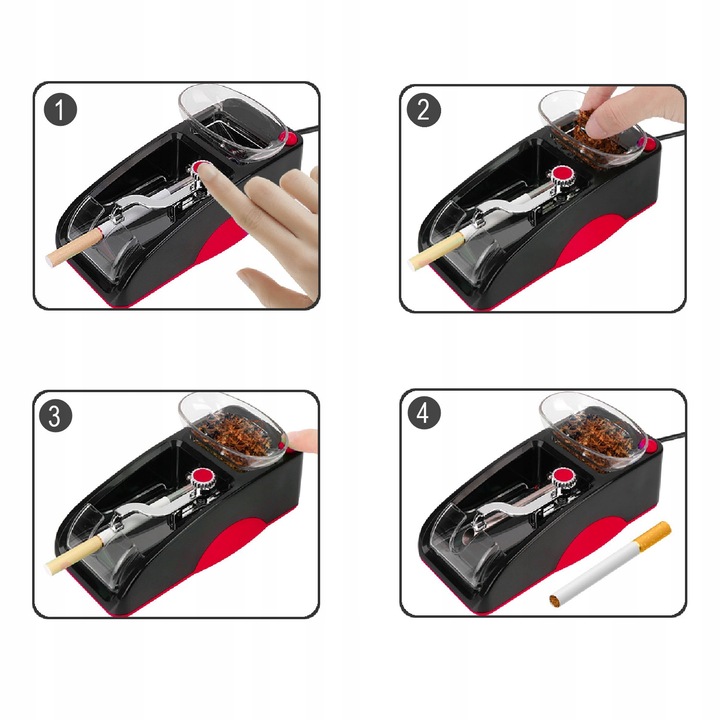 1

2

3

4