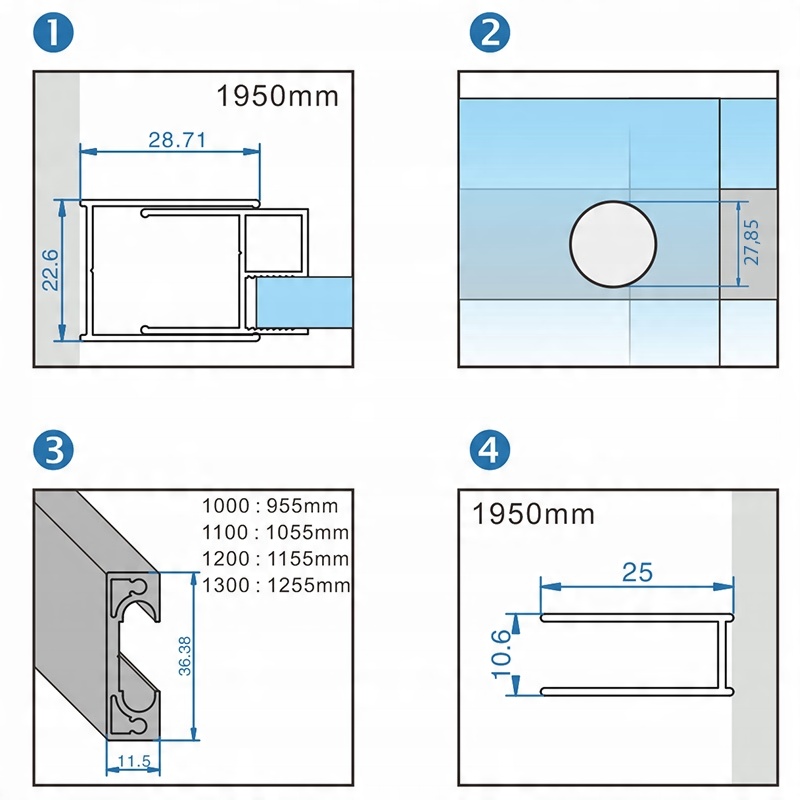 1

1950mm

28.71

22.6

2

27,85

3

1000 : 955mm
1100 : 1055mm
1200 : 1155mm
1300 : 1255mm

36.38

11.5

4

1950mm

25

10.6