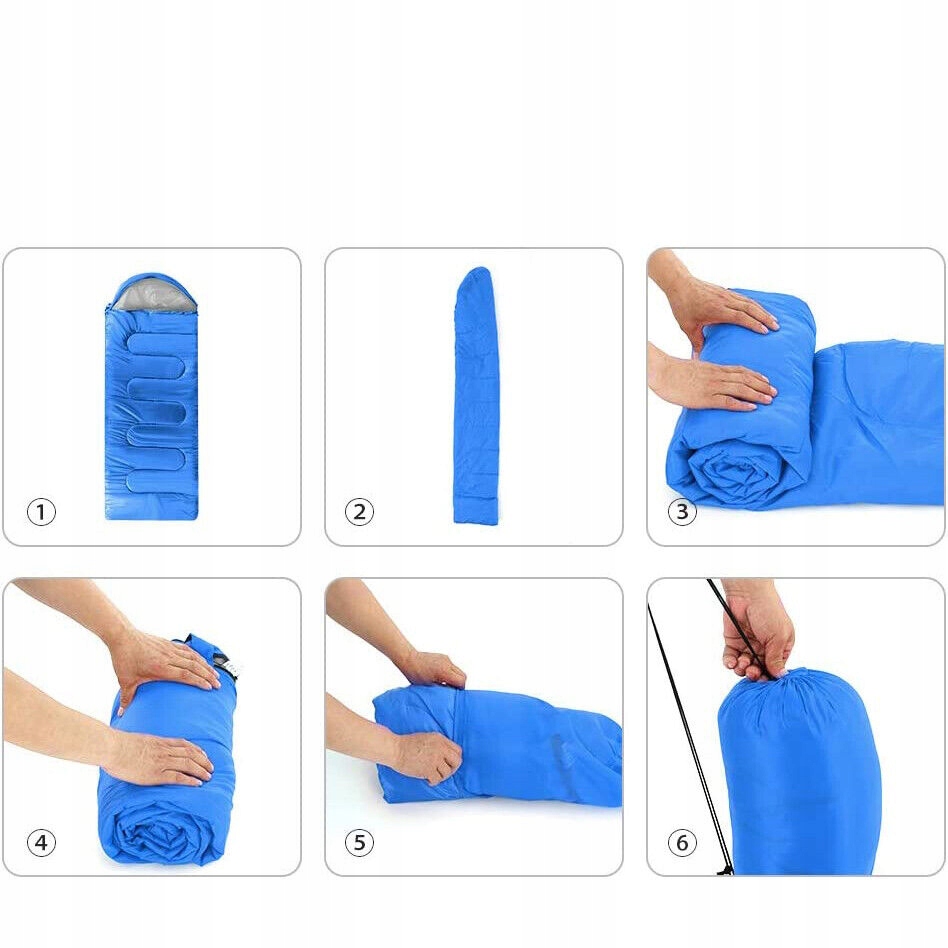 ①

②

③

④

⑤

⑥