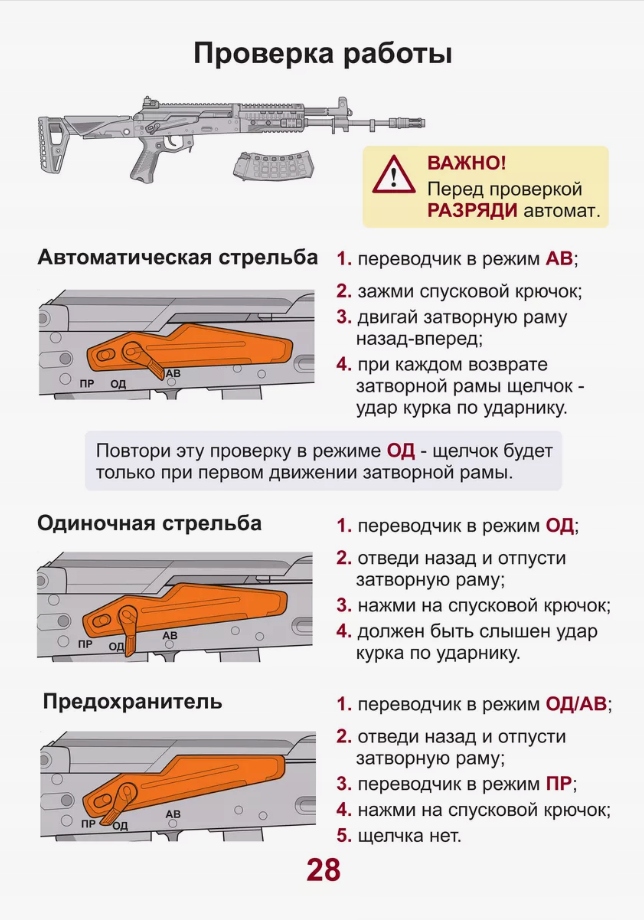 Проверка работы

ВАЖНО!
Перед проверкой РАЗРЯДИ автомат.

Автоматическая стрельба

ПР ОД АВ

1. переводчик в режим АВ;
2. зажми спусковой крючок;
3. двигай затворную раму назад-вперед;
4. при каждом возврате затворной рамы щелчок - удар курка по ударнику.

Повтори эту проверку в режиме ОД - щелчок будет только при первом движении затворной рамы.

Одиночная стрельба

ПР ОД АВ

1. переводчик в режим ОД;
2. отведи назад и отпусти затворную раму;
3. нажми на спусковой крючок;
4. должен быть слышен удар курка по ударнику.

Предохранитель

ПР ОД АВ

1. переводчик в режим ОД/АВ;
2. отведи назад и отпусти затворную раму;
3. переводчик в режим ПР;
4. нажми на спусковой крючок;
5. щелчка нет.

28